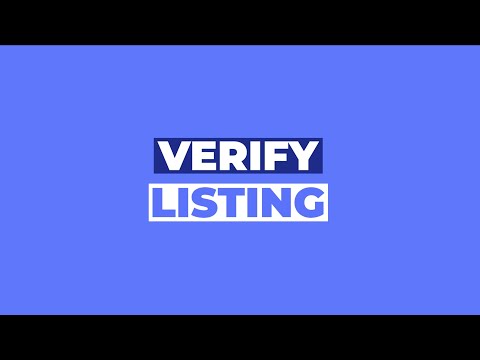 VERIFY
LISTING