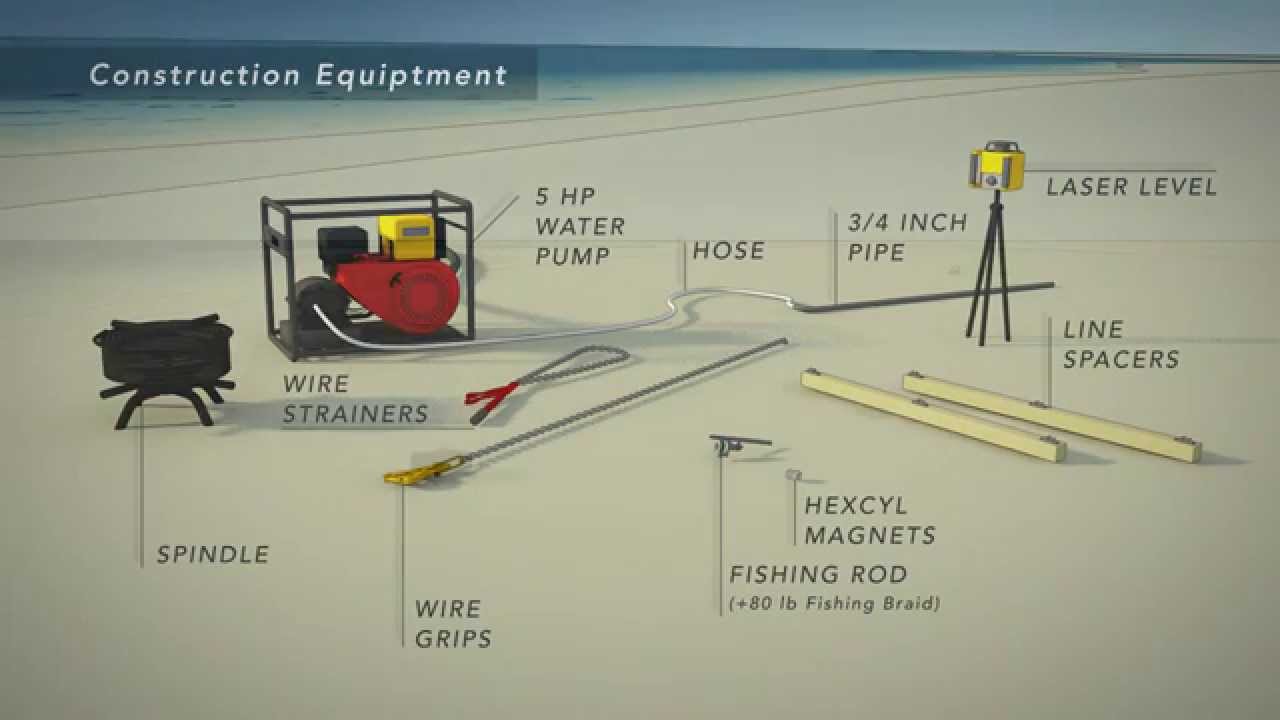 Construction Equiptment

5 HP WATER PUMP

HOSE

3/4 INCH PIPE

LASER LEVEL

LINE SPACERS

WIRE STRAINERS

SPINDLE

WIRE GRIPS

HEXCYL MAGNETS

FISHING ROD
(+80 lb Fishing Braid)