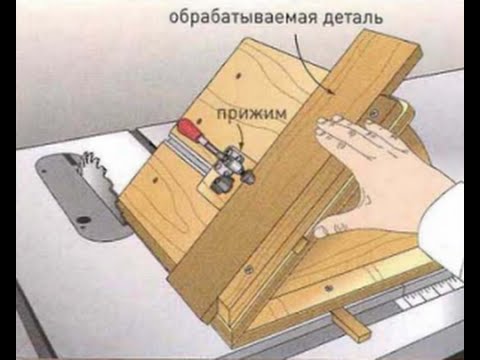 обрабатываемая деталь

прижим