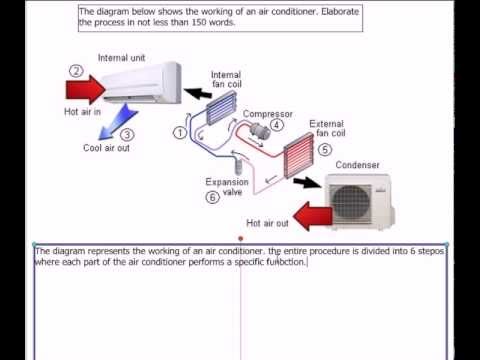 The diagram below shows the working of an air conditioner. Elaborate the process in not less than 150 words.

Internal unit

2

Hot air in

3

Cool air out

Internal fan coil

1

Compressor

4

External fan coil

5

Condenser

Expansion valve

6

Hot air out

The diagram represents the working of an air conditioner. the entire procedure is divided into 6 stepos where each part of the air conditioner performs a specific funbction.