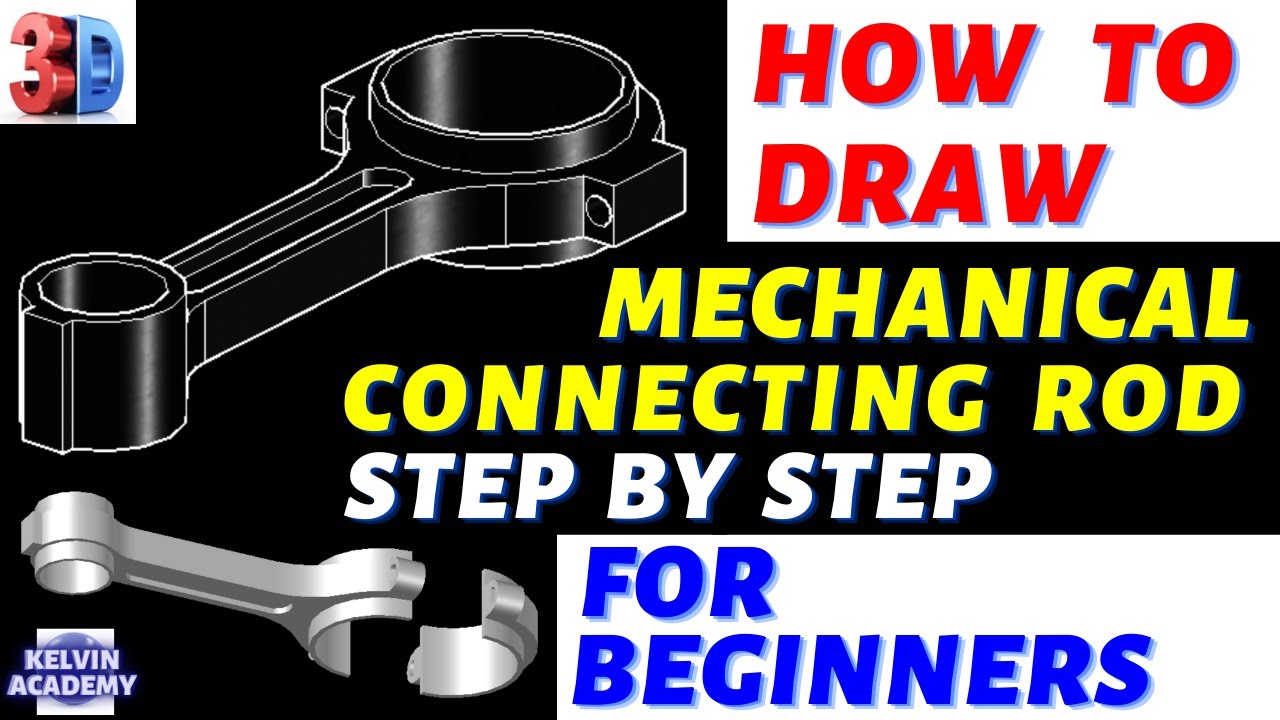 3D

HOW TO DRAW

MECHANICAL CONNECTING ROD

STEP BY STEP

FOR BEGINNERS

KELVIN ACADEMY