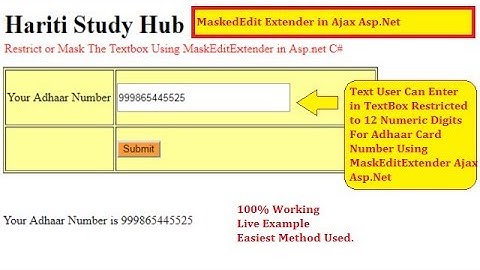 Hariti Study Hub

MaskedEdit Extender in Ajax Asp.Net

Restrict or Mask The Textbox Using MaskEditExtender in Asp.net C#

| Your Adhaar Number | 999865445525 |
|---|---|
| | Submit |

Text User Can Enter in TextBox Restricted to 12 Numeric Digits For Adhaar Card Number Using MaskEditExtender Ajax Asp.Net

Your Adhaar Number is 999865445525

100% Working
Live Example
Easiest Method Used.