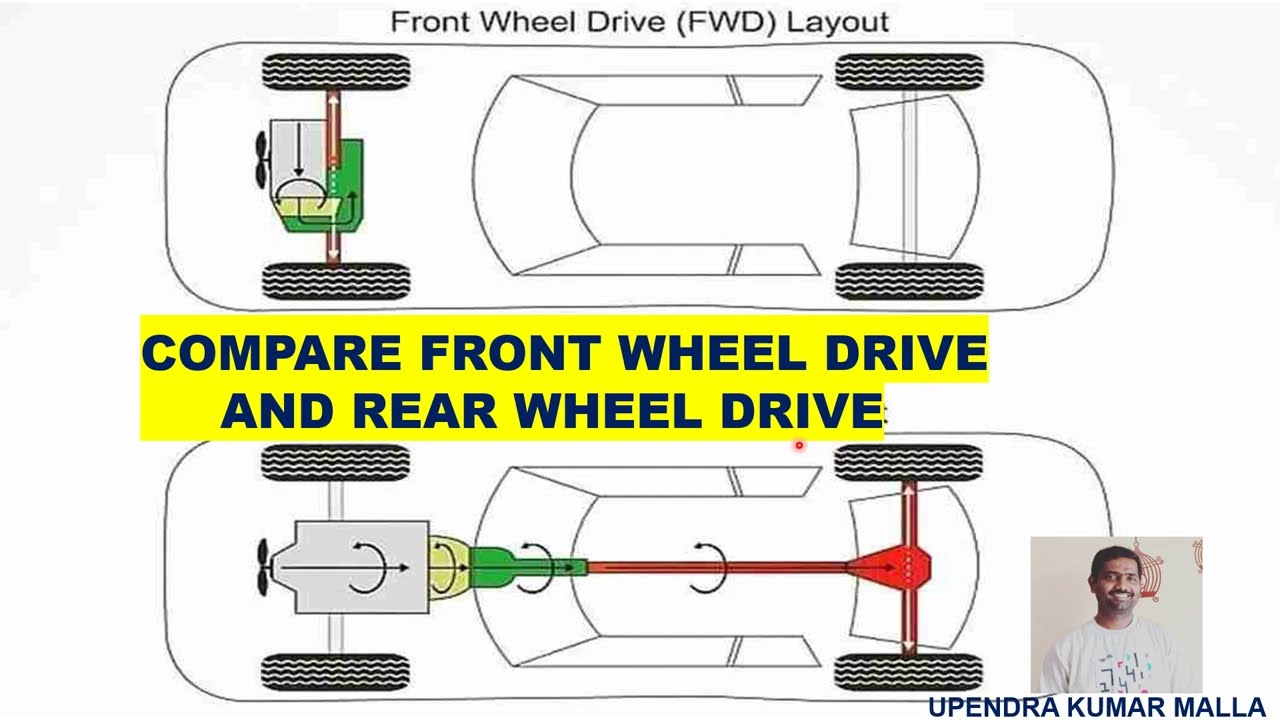 Front Wheel Drive (FWD) Layout

COMPARE FRONT WHEEL DRIVE AND REAR WHEEL DRIVE

UPENDRA KUMAR MALLA