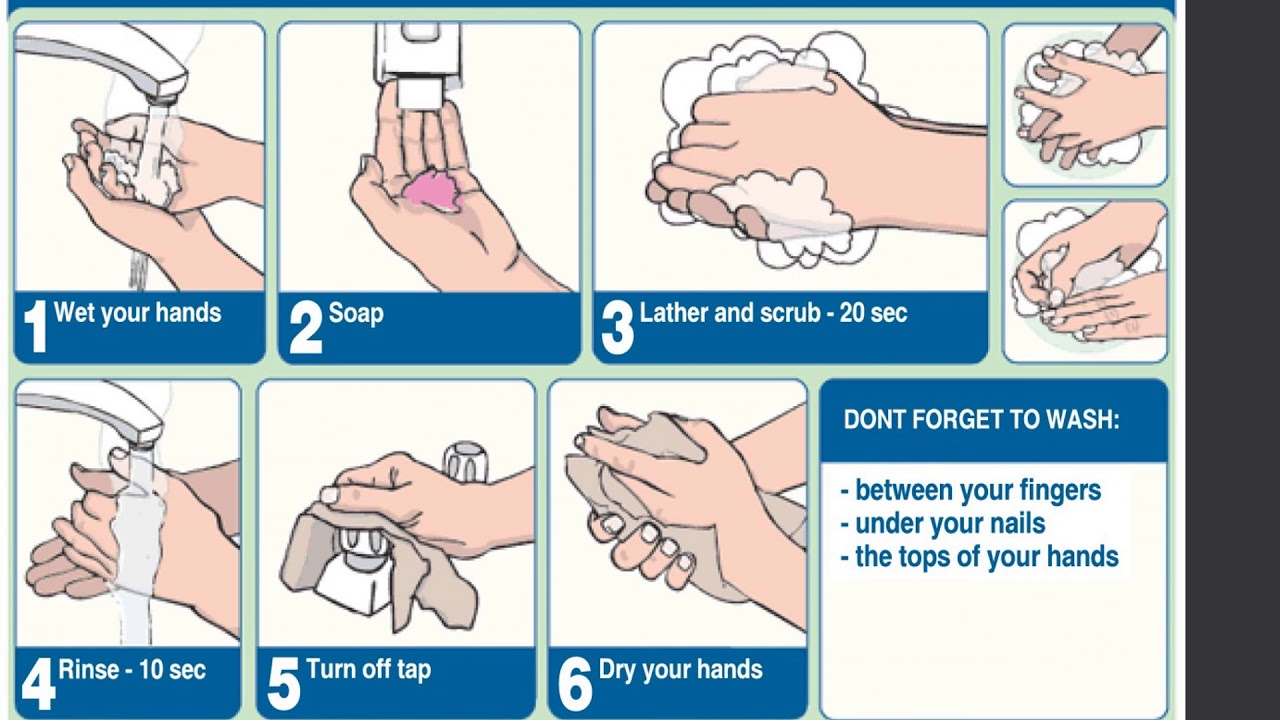 1 Wet your hands

2 Soap

3 Lather and scrub - 20 sec

4 Rinse - 10 sec

5 Turn off tap

6 Dry your hands

DONT FORGET TO WASH:

- between your fingers
- under your nails
- the tops of your hands