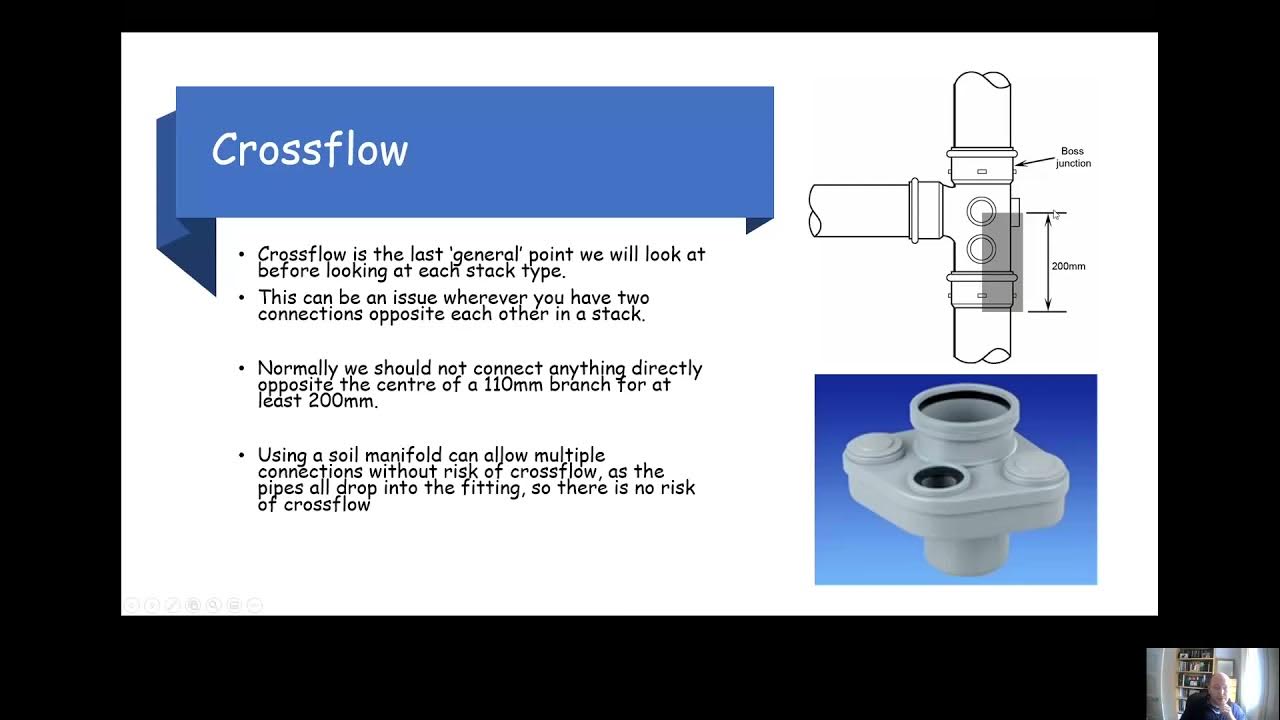 Crossflow

• Crossflow is the last 'general' point we will look at before looking at each stack type.

• This can be an issue wherever you have two connections opposite each other in a stack.

• Normally we should not connect anything directly opposite the centre of a 110mm branch for at least 200mm.

• Using a soil manifold can allow multiple connections without risk of crossflow, as the pipes all drop into the fitting, so there is no risk of crossflow

Boss junction

200mm