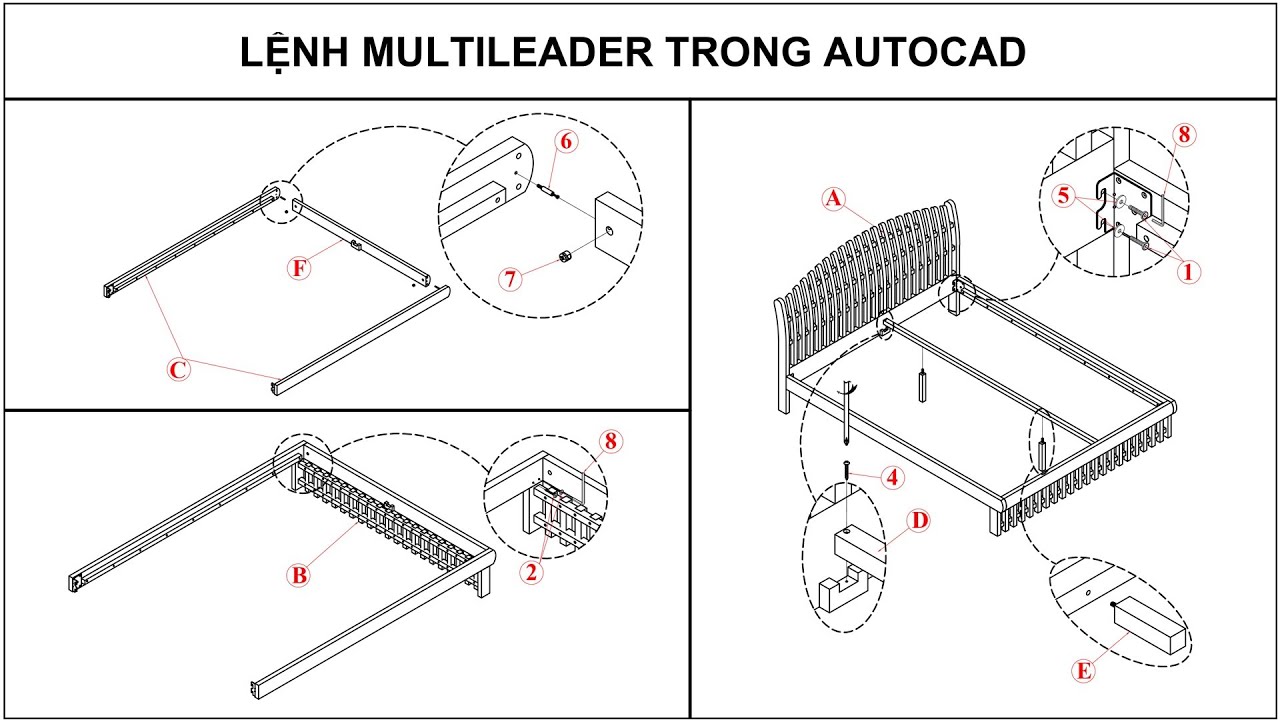 LỆNH MULTILEADER TRONG AUTOCAD

6
F
7
C

8
B
2

A
8
5
1
4
D
E