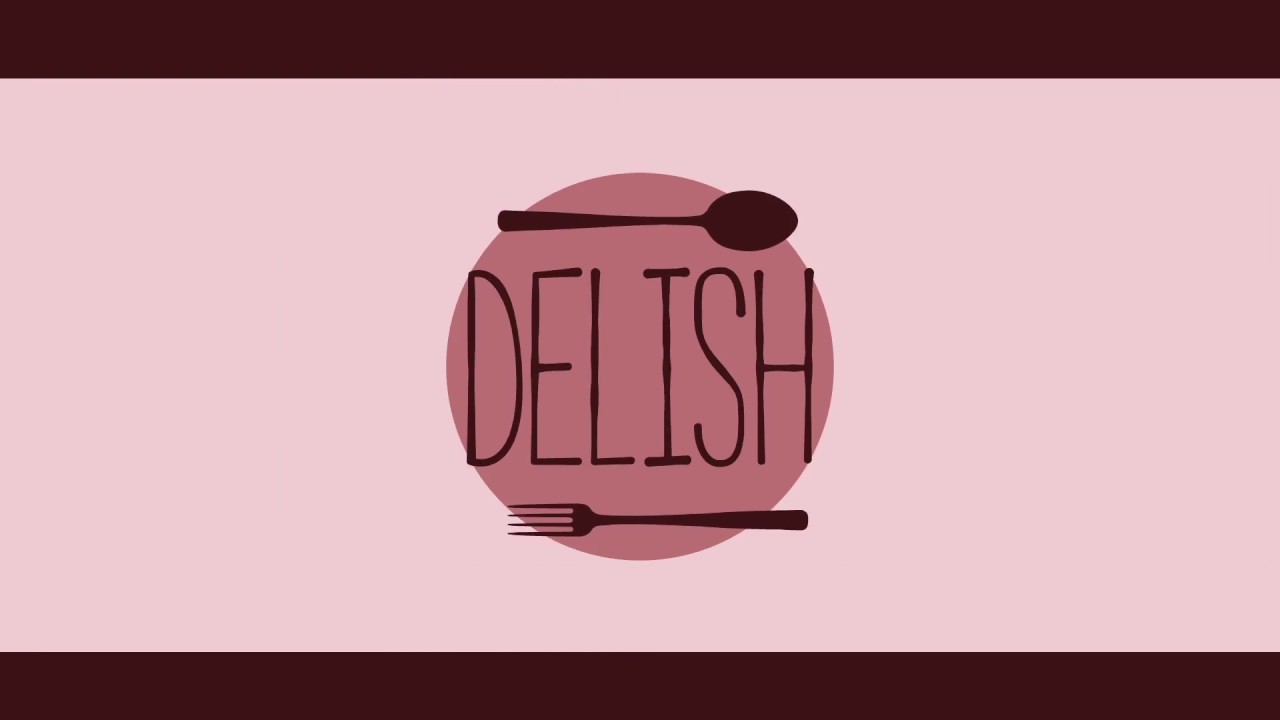 DELISH