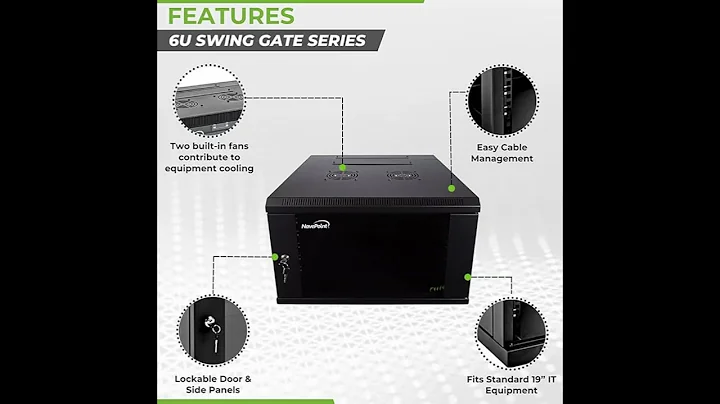 FEATURES

6U SWING GATE SERIES

Two built-in fans contribute to equipment cooling

Easy Cable Management

NavePoint

Lockable Door & Side Panels

Fits Standard 19" IT Equipment