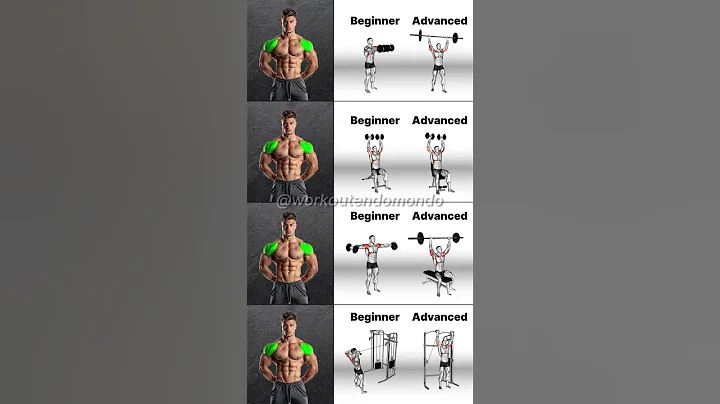 Beginner Advanced

Beginner Advanced

@workoutendomondo

Beginner Advanced

Beginner Advanced