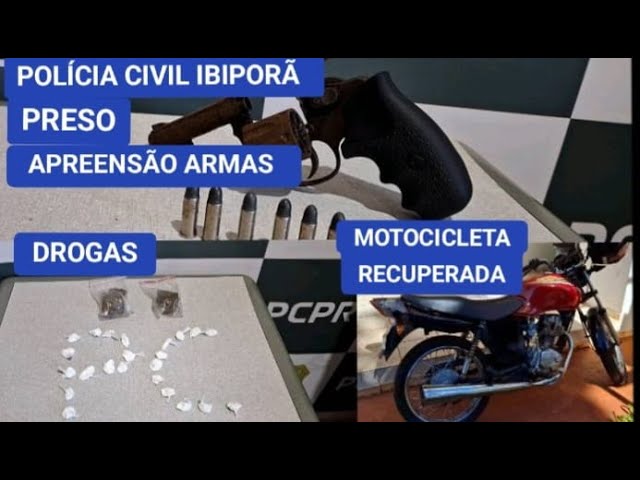 POLÍCIA CIVIL IBIPORÃ
PRESO
APREENSÃO ARMAS
DROGAS
MOTOCICLETA RECUPERADA
PCPR