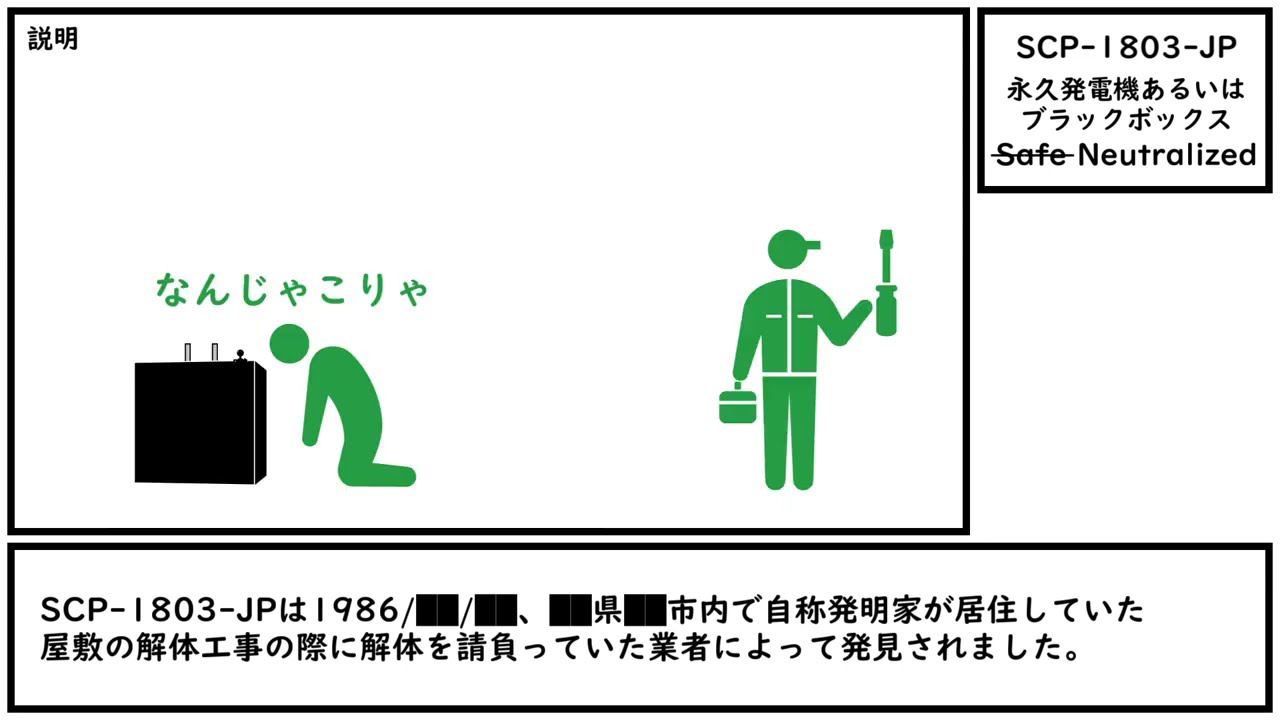 説明

SCP-1803-JP
永久発電機あるいはブラックボックス
~~Safe~~ Neutralized

なんじゃこりゃ

SCP-1803-JPは1986/██/██、██県██市内で自称発明家が居住していた屋敷の解体工事の際に解体を請負っていた業者によって発見されました。