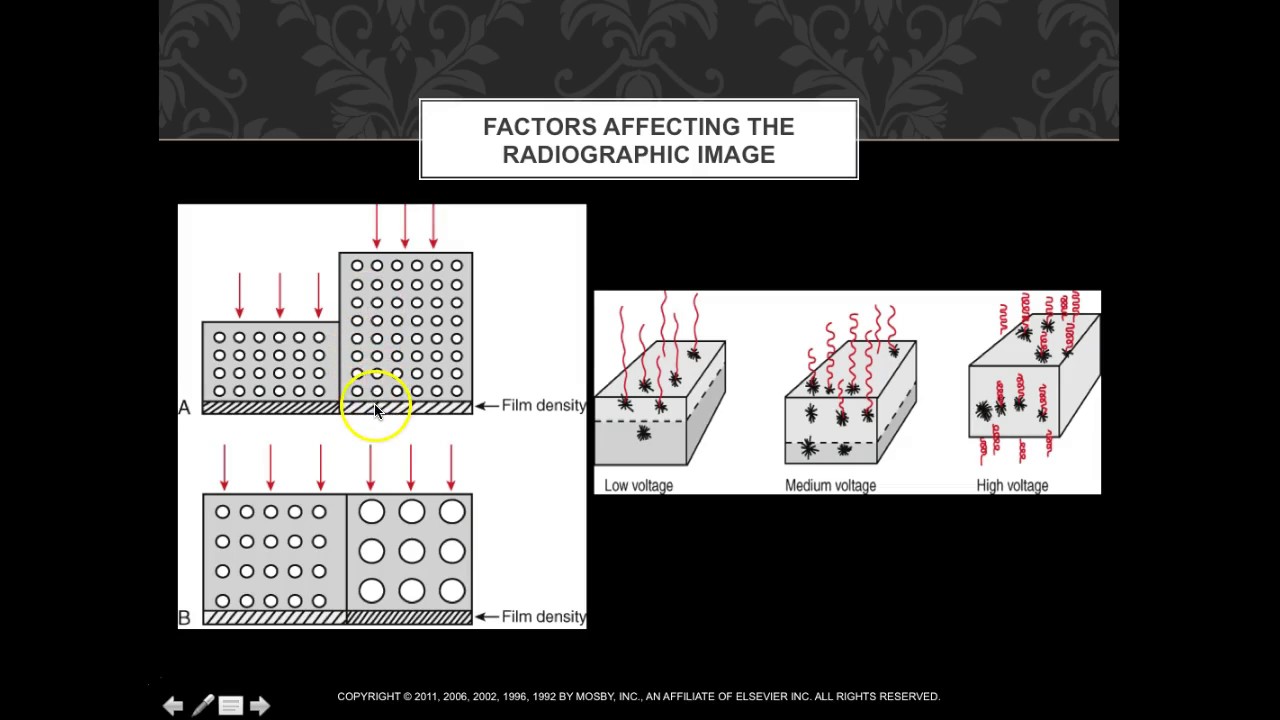 FACTORS AFFECTING THE RADIOGRAPHIC IMAGE

A

Film density

B

Film density

Low voltage

Medium voltage

High voltage

COPYRIGHT © 2011, 2006, 2002, 1996, 1992 BY MOSBY, INC., AN AFFILIATE OF ELSEVIER INC. ALL RIGHTS RESERVED.