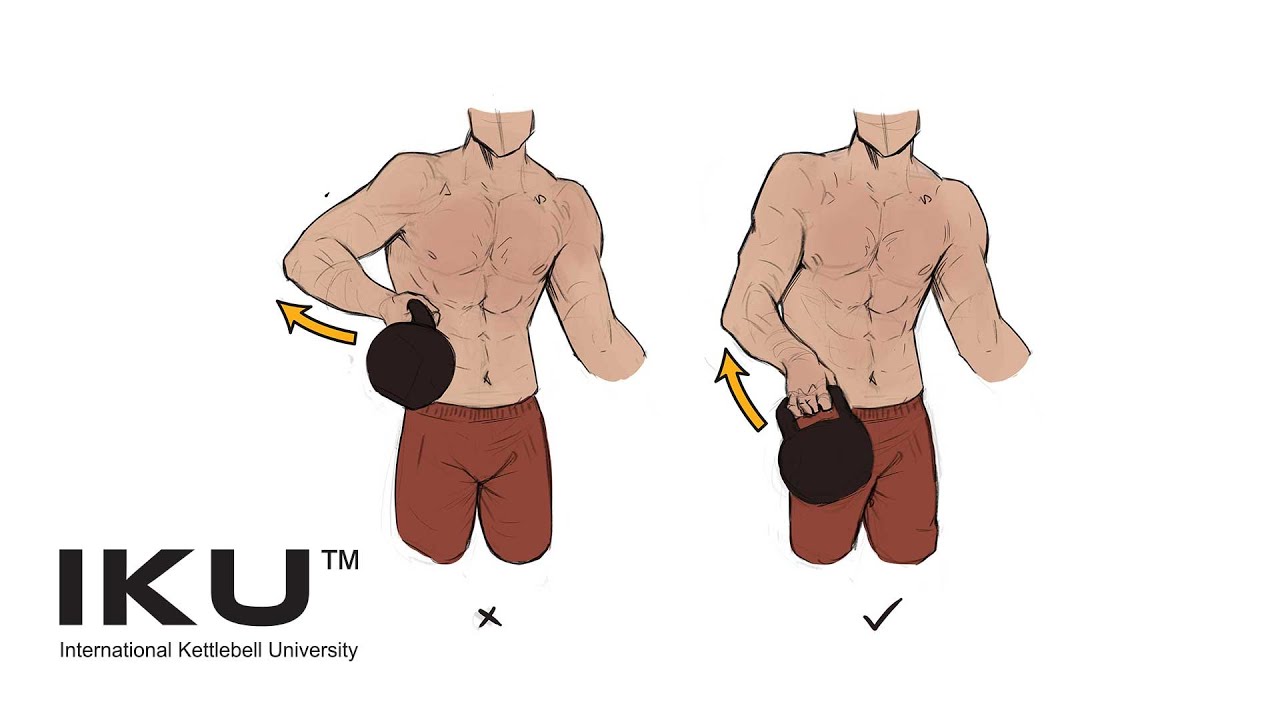 IKU™
International Kettlebell University

×

✓