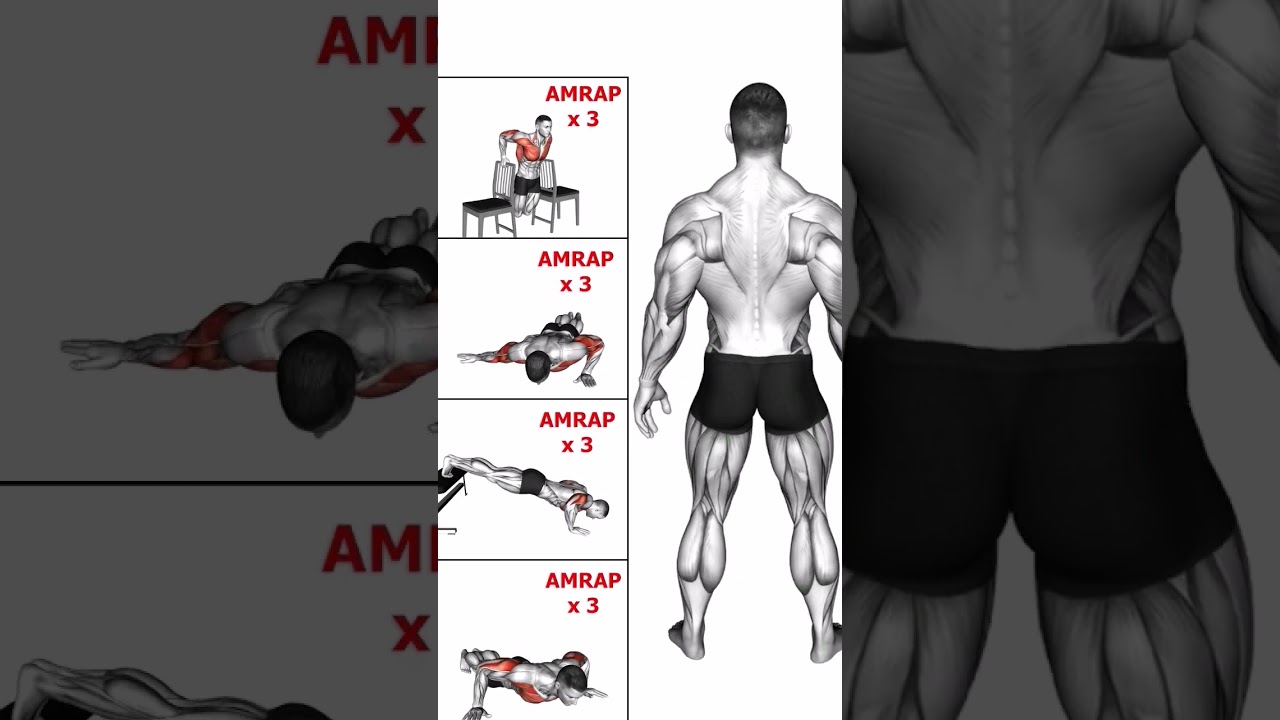 AMRAP
x 3

AMRAP
x 3

AMRAP
x 3

AMRAP
x 3