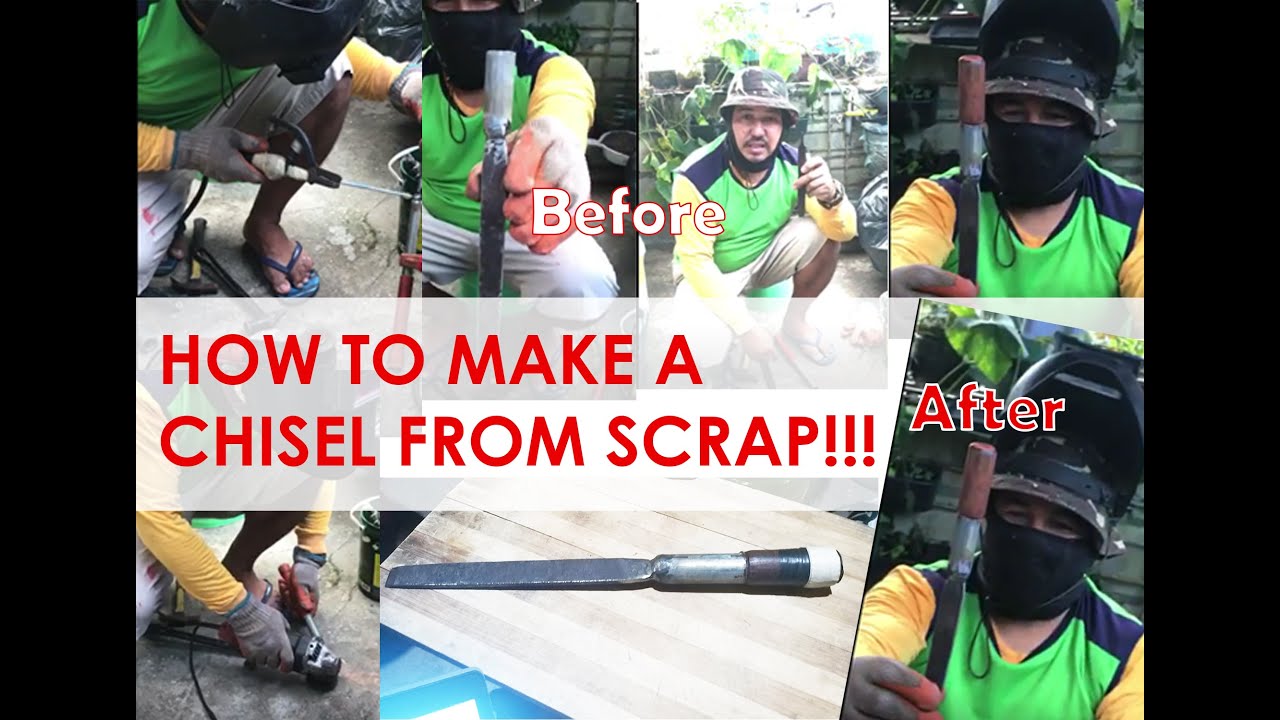 Before

HOW TO MAKE A CHISEL FROM SCRAP!!!

After