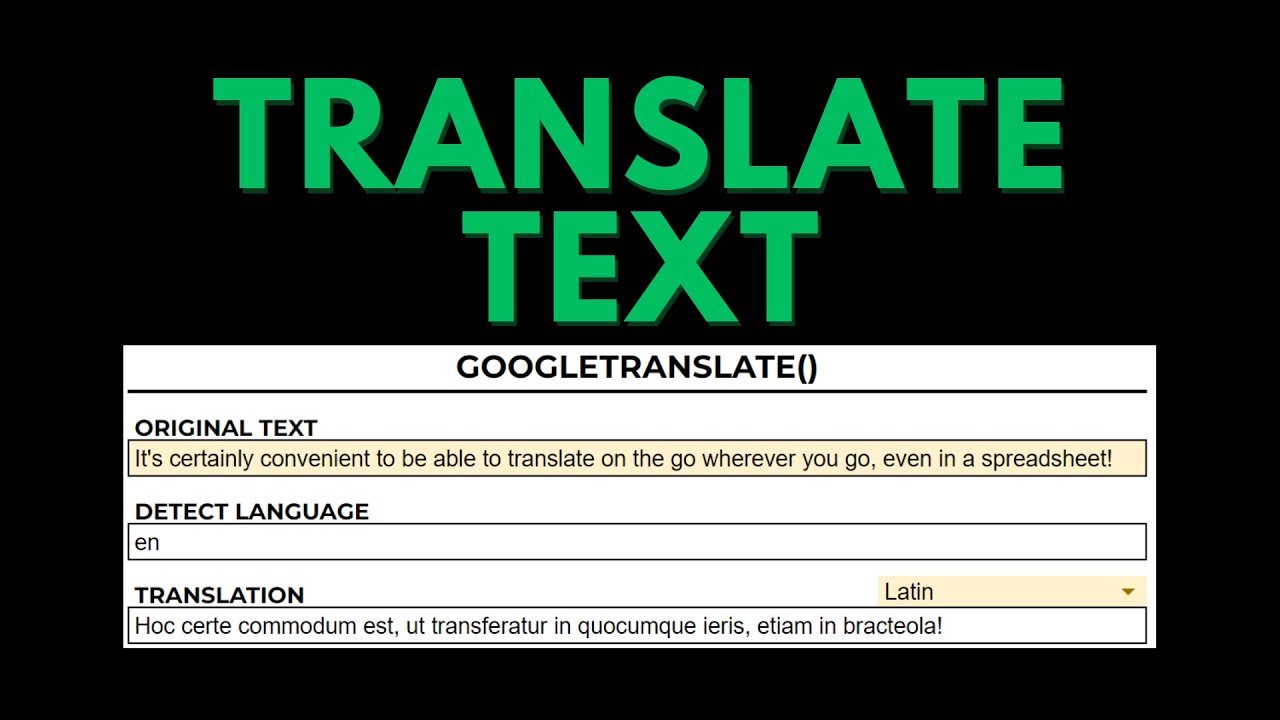 TRANSLATE TEXT

GOOGLETRANSLATE()

ORIGINAL TEXT
It's certainly convenient to be able to translate on the go wherever you go, even in a spreadsheet!

DETECT LANGUAGE
en

TRANSLATION
Latin
Hoc certe commodum est, ut transferatur in quocumque ieris, etiam in bracteola!