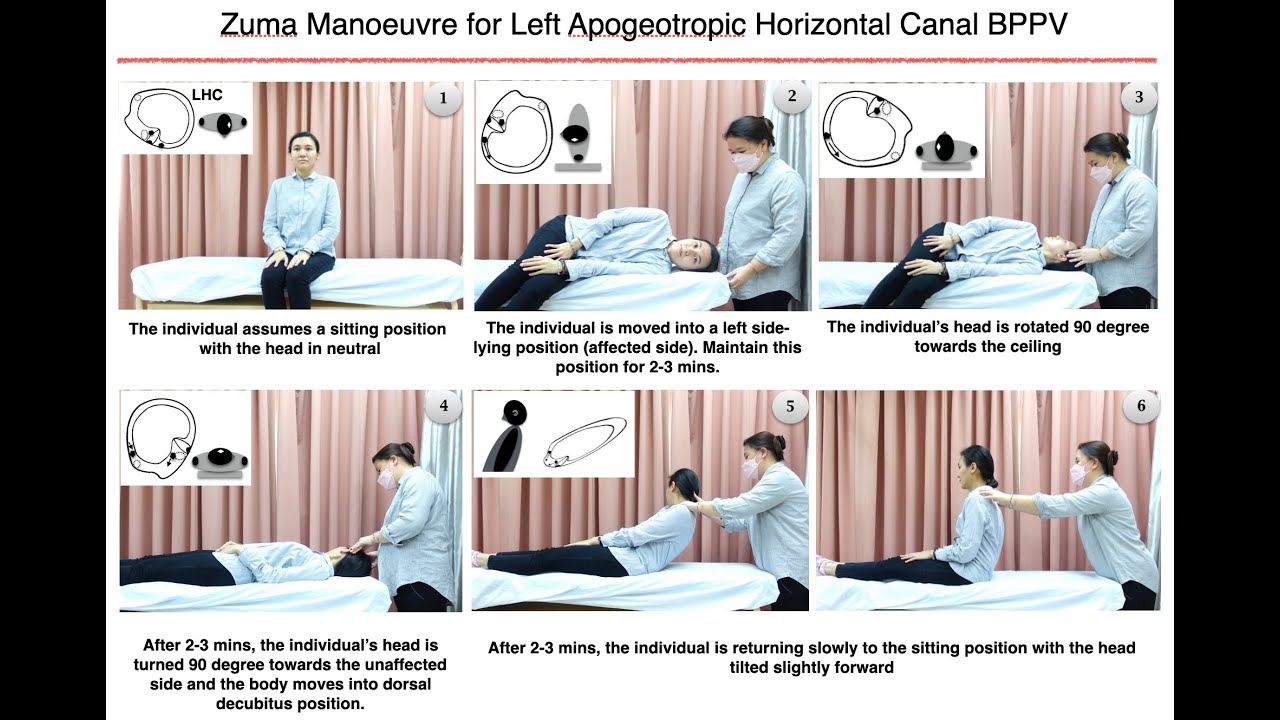 Zuma Manoeuvre for Left Apogeotropic Horizontal Canal BPPV

LHC

1

The individual assumes a sitting position with the head in neutral

2

The individual is moved into a left side-lying position (affected side). Maintain this position for 2-3 mins.

3

The individual's head is rotated 90 degree towards the ceiling

4

After 2-3 mins, the individual's head is turned 90 degree towards the unaffected side and the body moves into dorsal decubitus position.

5

6

After 2-3 mins, the individual is returning slowly to the sitting position with the head tilted slightly forward