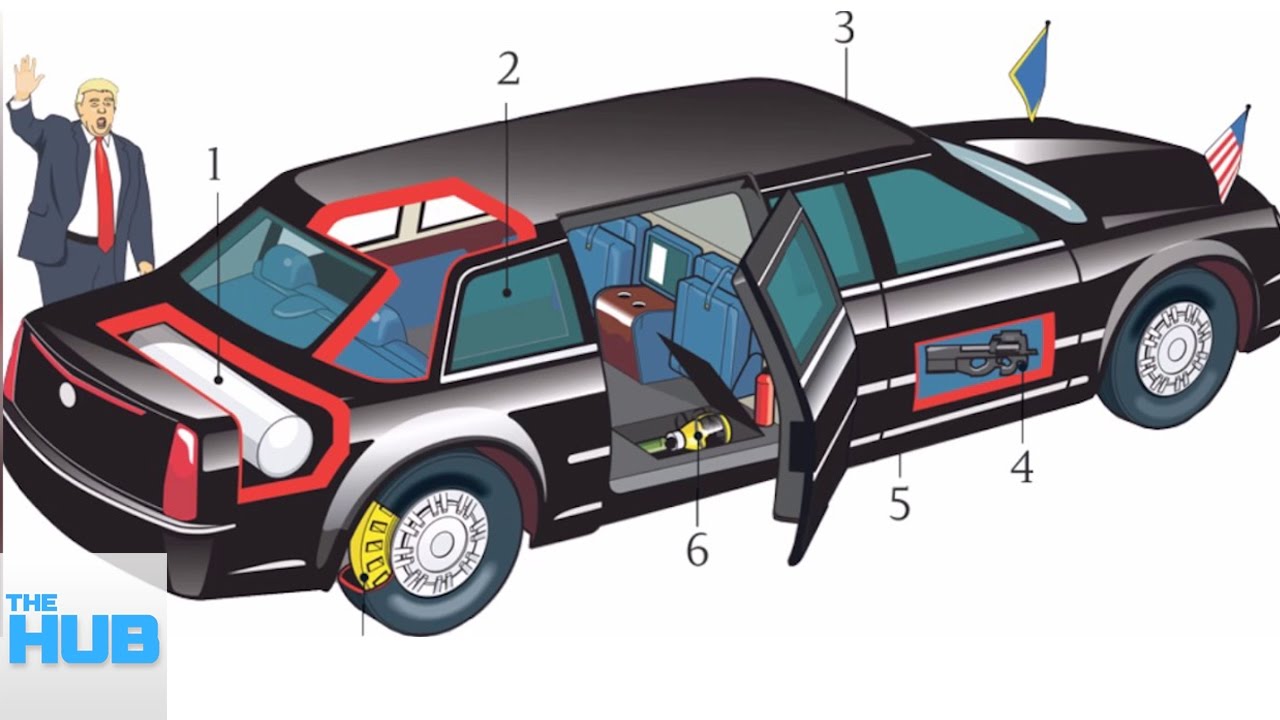 1
2
3
4
5
6
THE HUB