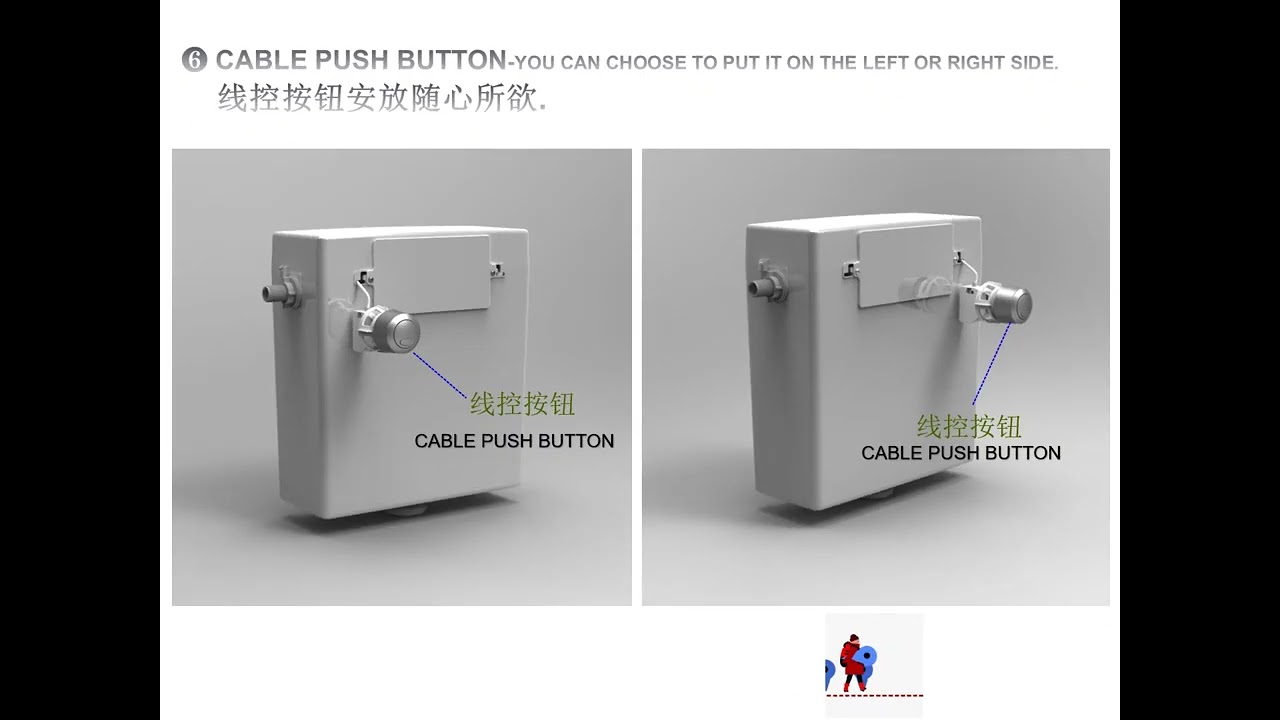 ⑥ CABLE PUSH BUTTON-YOU CAN CHOOSE TO PUT IT ON THE LEFT OR RIGHT SIDE.
线控按钮安放随心所欲.

线控按钮
CABLE PUSH BUTTON

线控按钮
CABLE PUSH BUTTON