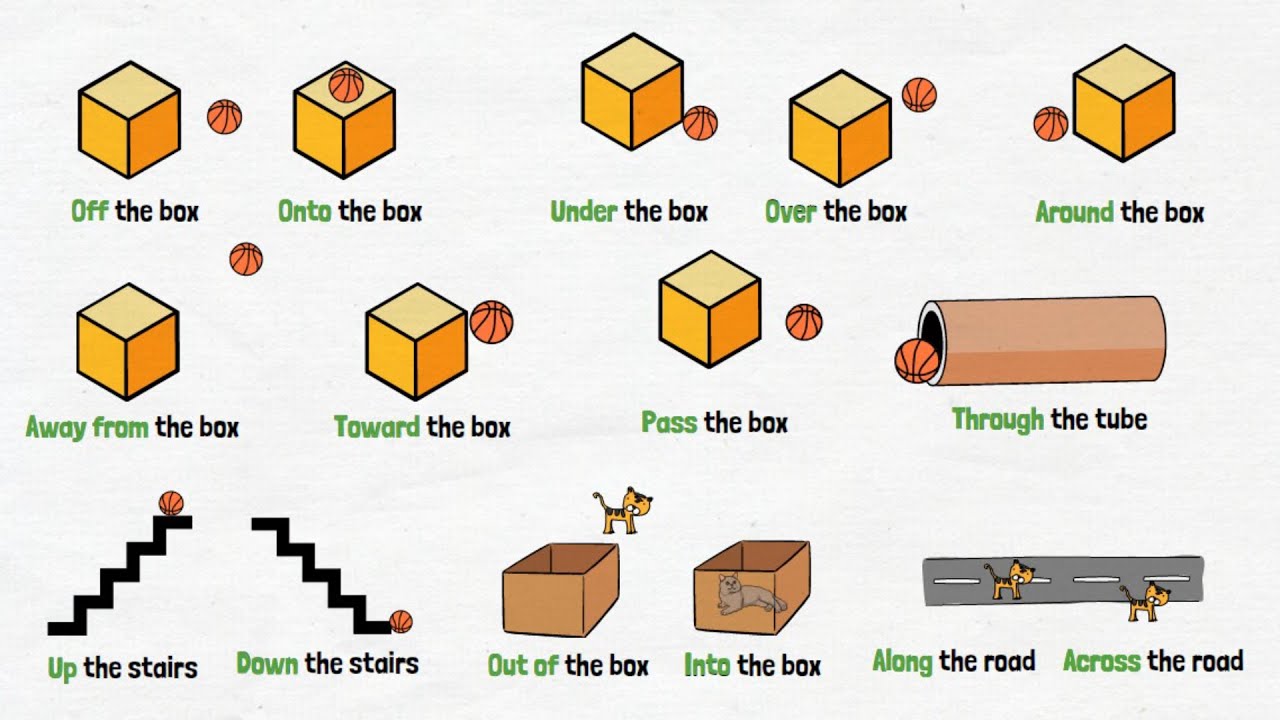 Off the box
Onto the box
Under the box
Over the box
Around the box

Away from the box
Toward the box
Pass the box
Through the tube

Up the stairs
Down the stairs
Out of the box
Into the box
Along the road
Across the road