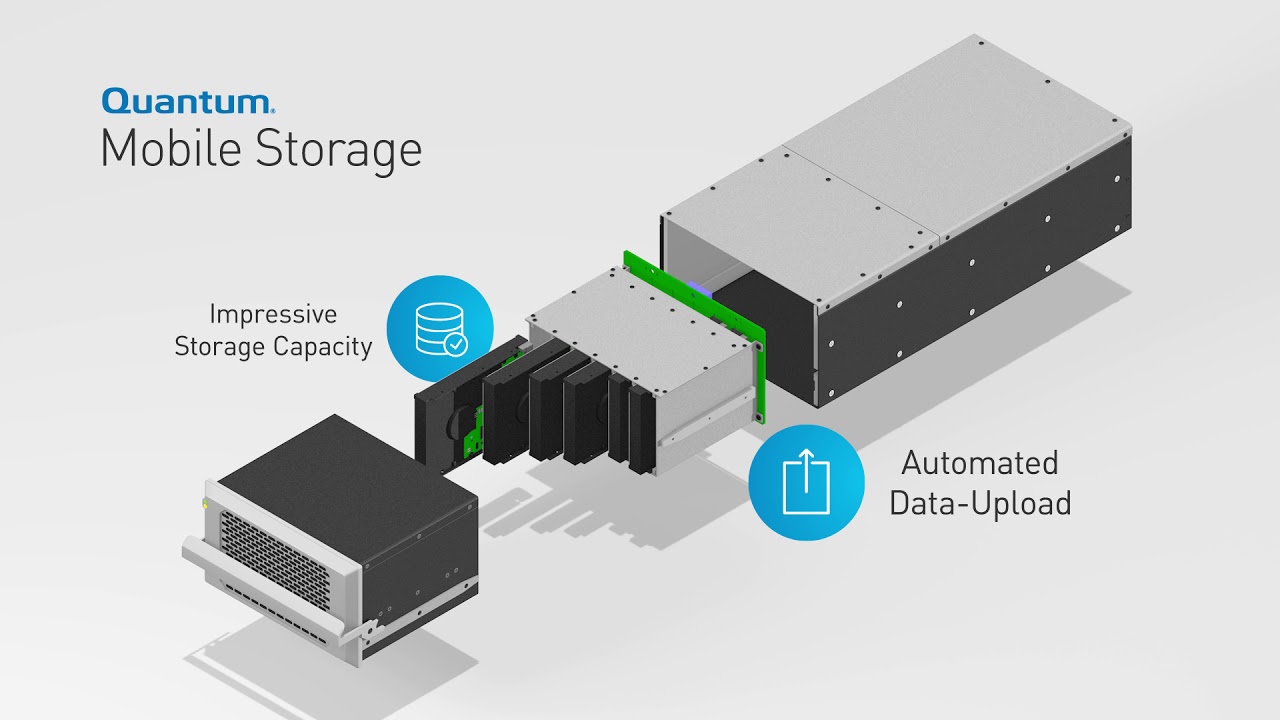 Quantum.
Mobile Storage

Impressive Storage Capacity

Automated Data-Upload