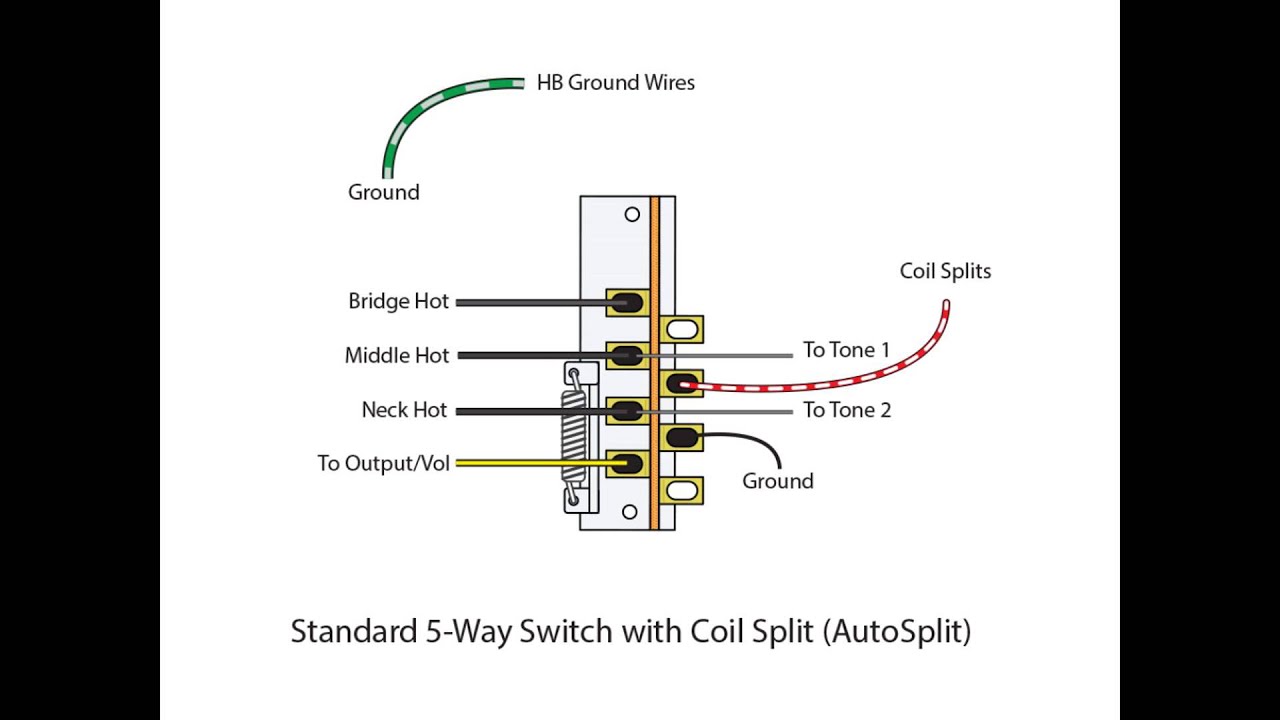 HB Ground Wires

Ground

Coil Splits

Bridge Hot

Middle Hot

To Tone 1

Neck Hot

To Tone 2

To Output/Vol

Ground

Standard 5-Way Switch with Coil Split (AutoSplit)