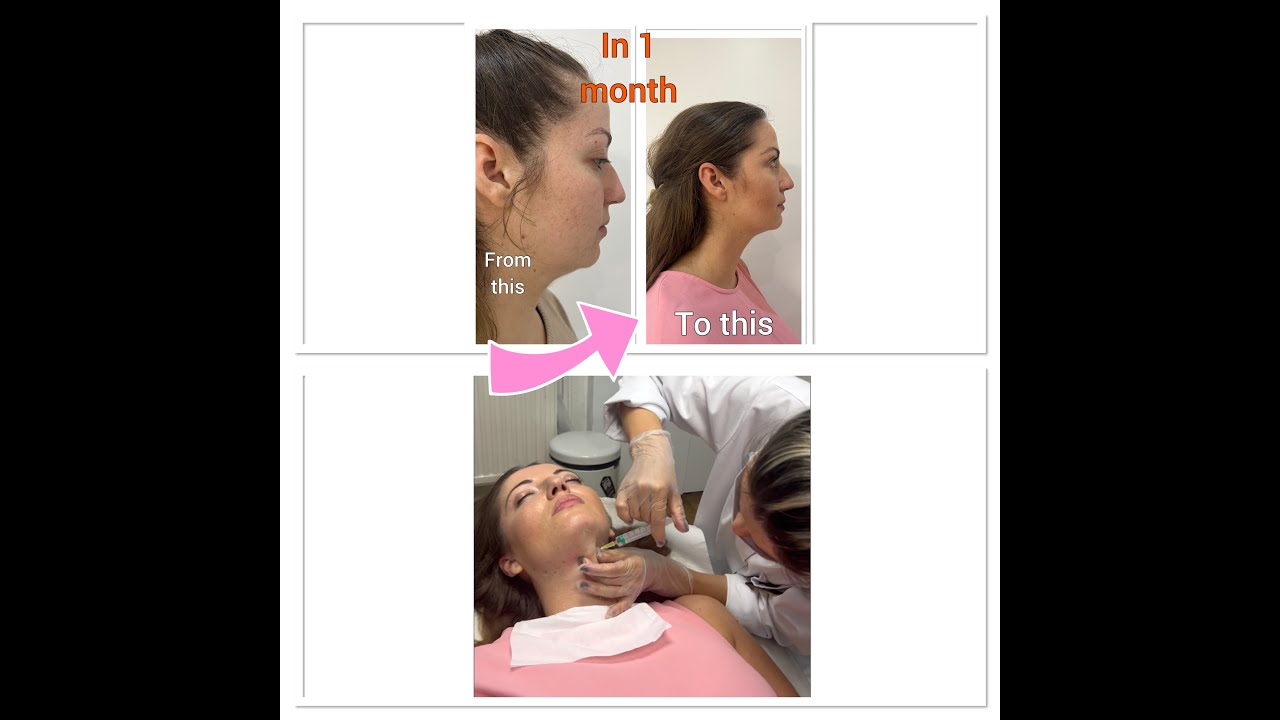 In 1 month

From this

To this