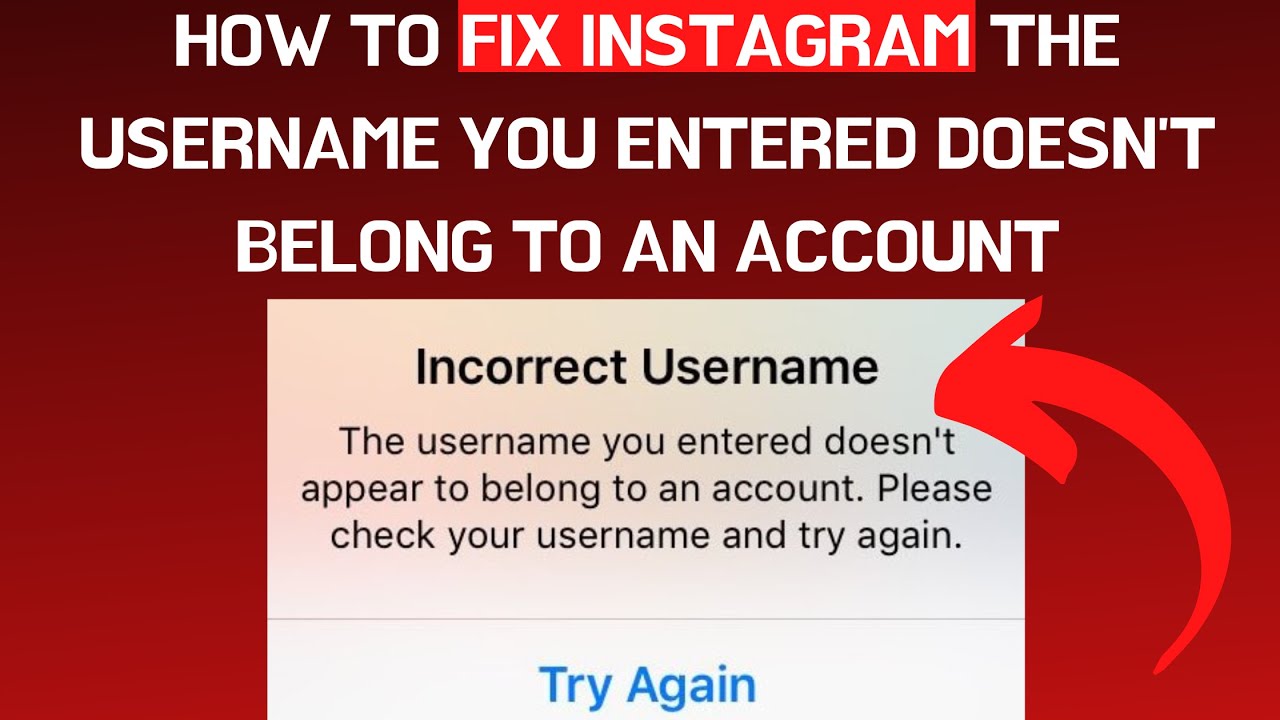 HOW TO FIX INSTAGRAM THE USERNAME YOU ENTERED DOESN'T BELONG TO AN ACCOUNT

Incorrect Username

The username you entered doesn't appear to belong to an account. Please check your username and try again.

Try Again