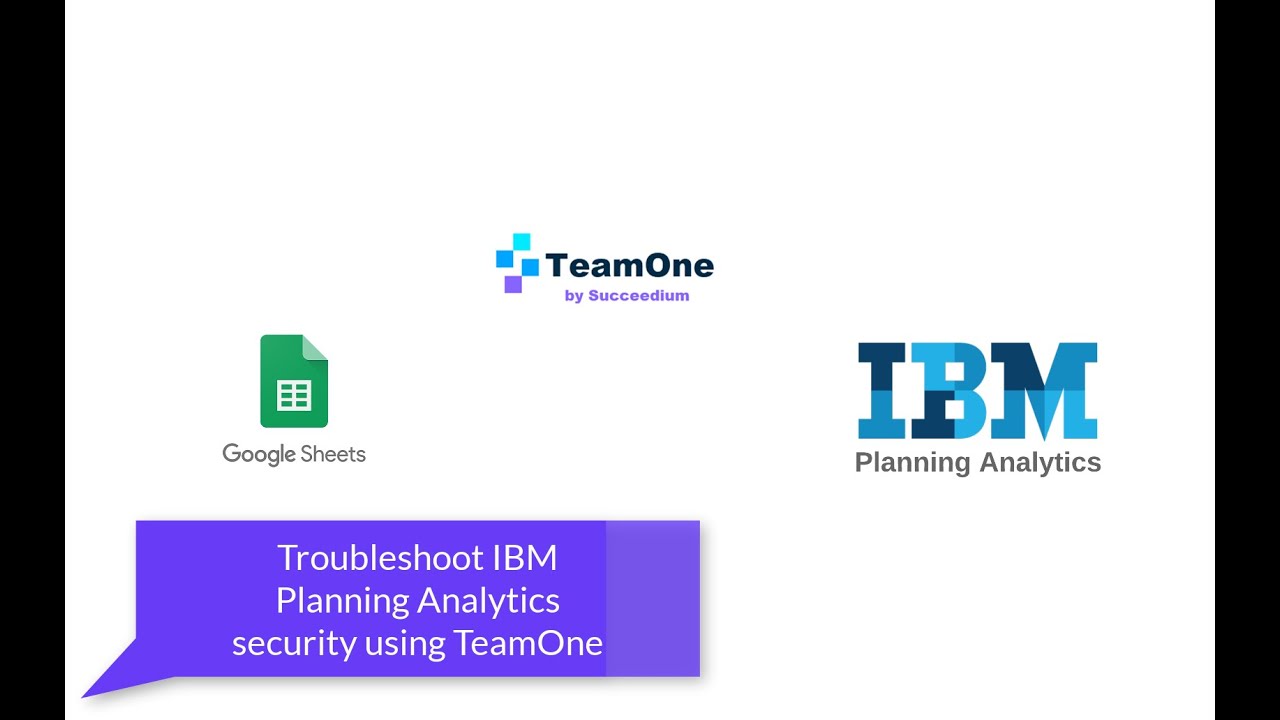 TeamOne
by Succeedium

Google Sheets

IBM
Planning Analytics

Troubleshoot IBM Planning Analytics security using TeamOne