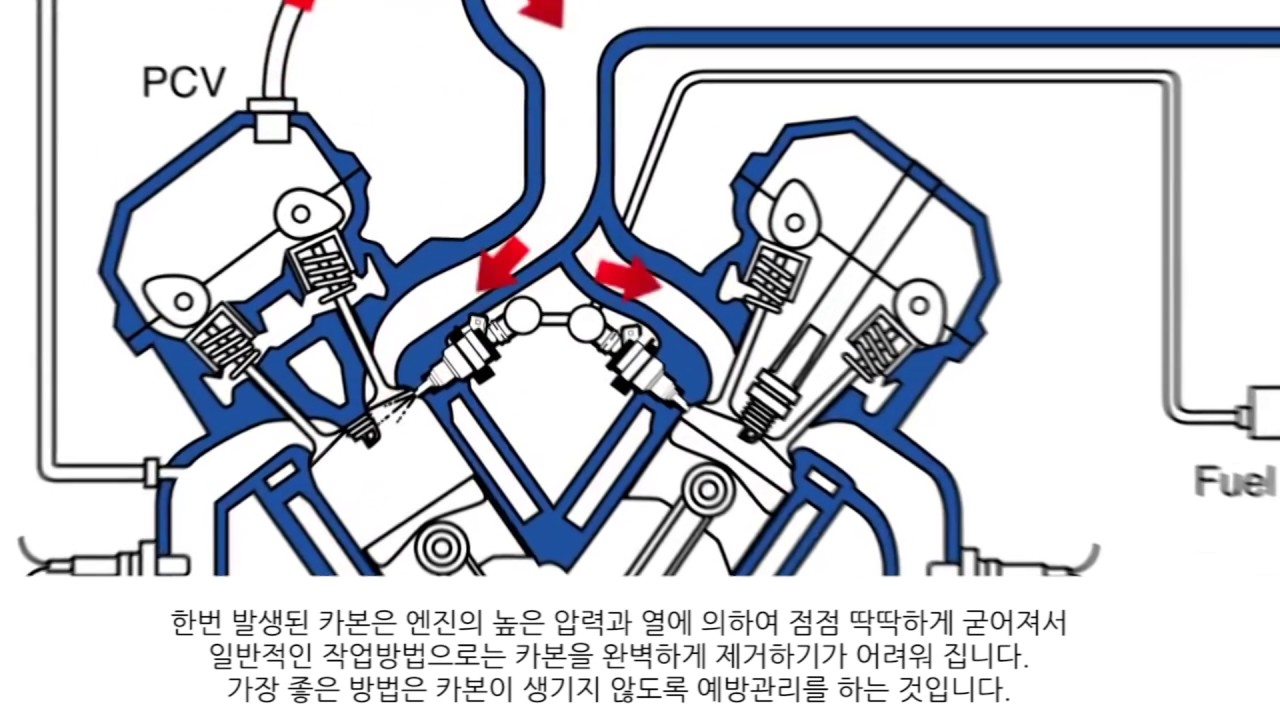 PCV

Fuel

한번 발생된 카본은 엔진의 높은 압력과 열에 의하여 점점 딱딱하게 굳어져서
일반적인 작업방법으로는 카본을 완벽하게 제거하기가 어려워 집니다.
가장 좋은 방법은 카본이 생기지 않도록 예방관리를 하는 것입니다.