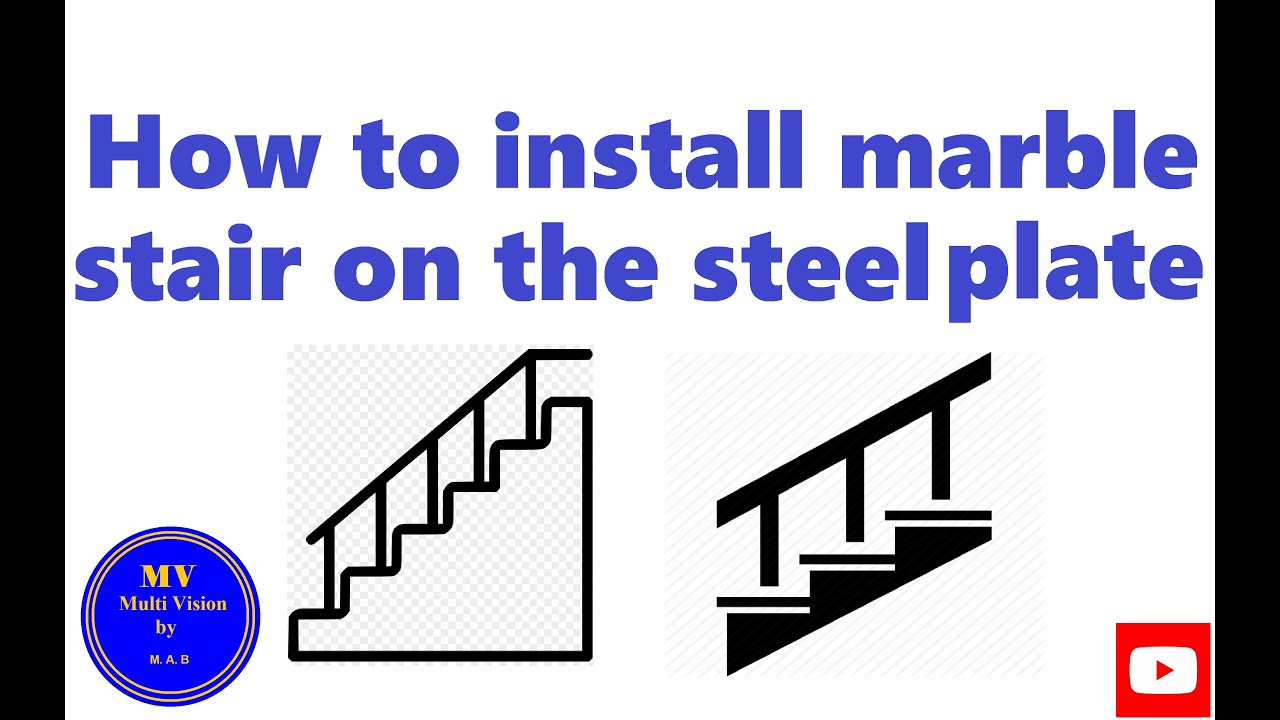 How to install marble stair on the steel plate

MV
Multi Vision
by
M. A. B