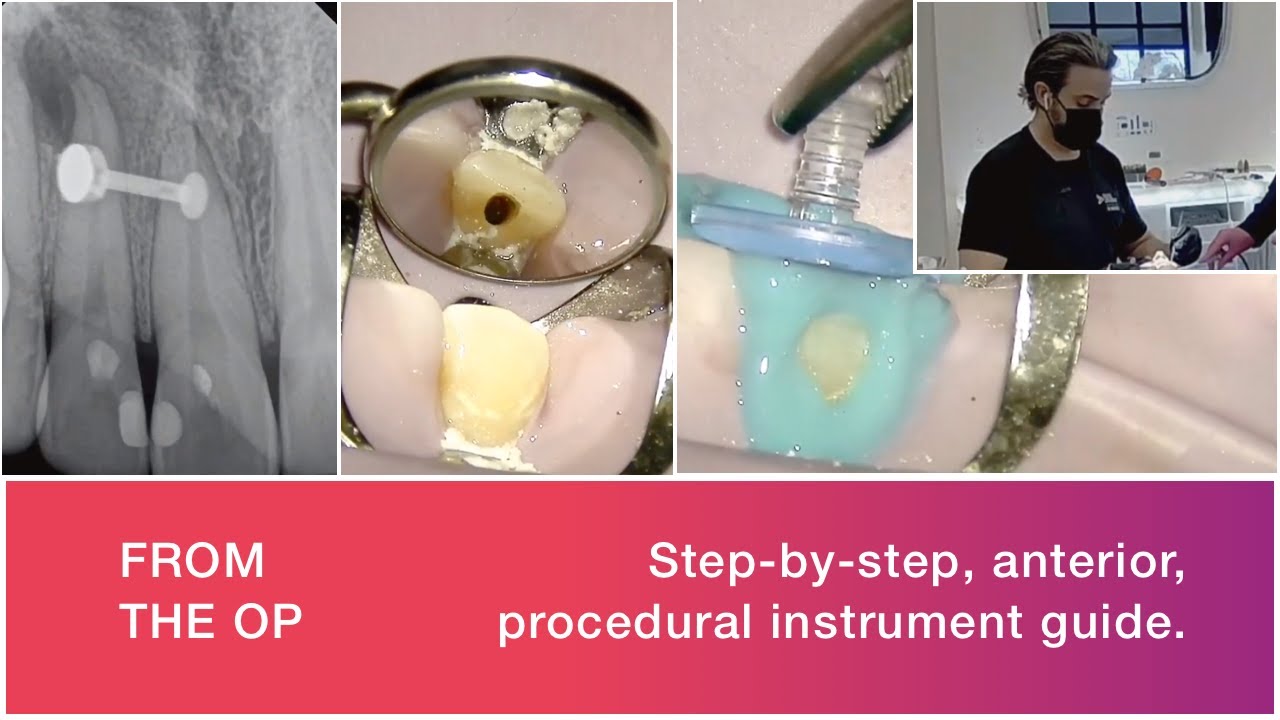 FROM THE OP

Step-by-step, anterior, procedural instrument guide.