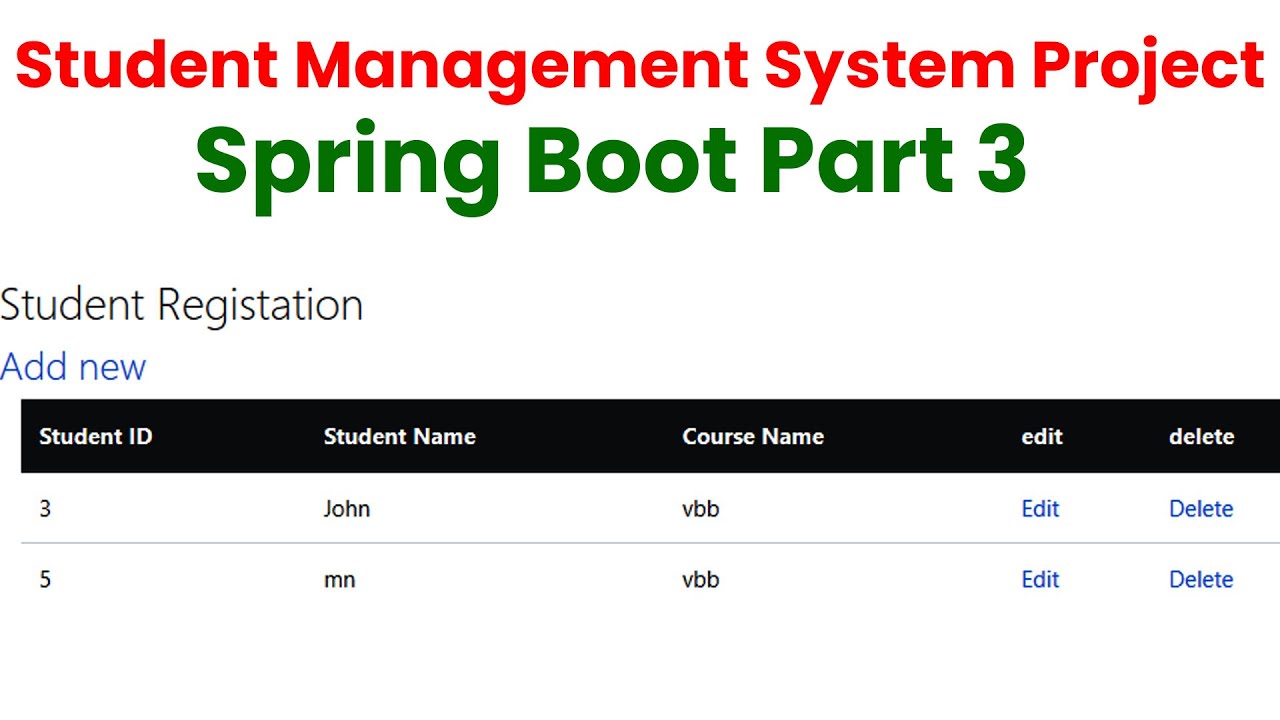 Student Management System Project
Spring Boot Part 3

Student Registation

Add new

| Student ID | Student Name | Course Name | edit | delete |
|---|---|---|---|---|
| 3 | John | vbb | Edit | Delete |
| 5 | mn | vbb | Edit | Delete |