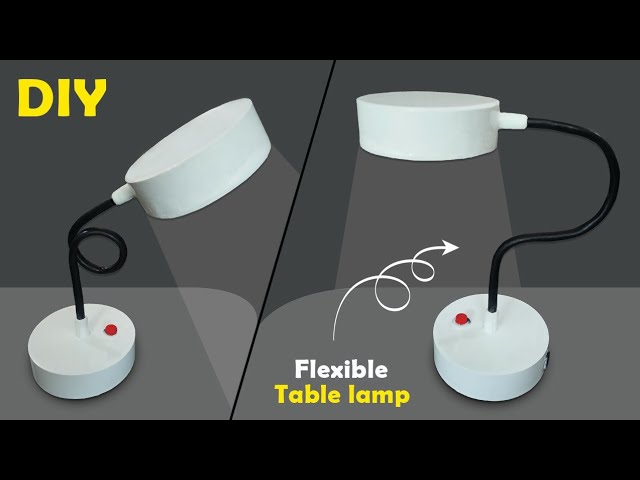 DIY

Flexible
Table lamp