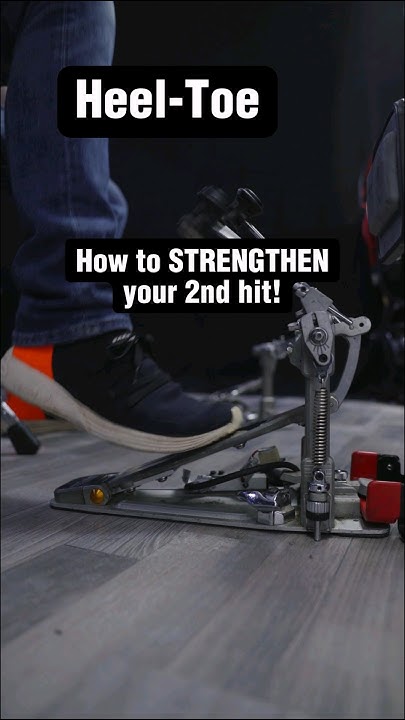 Heel-Toe

How to STRENGTHEN your 2nd hit!