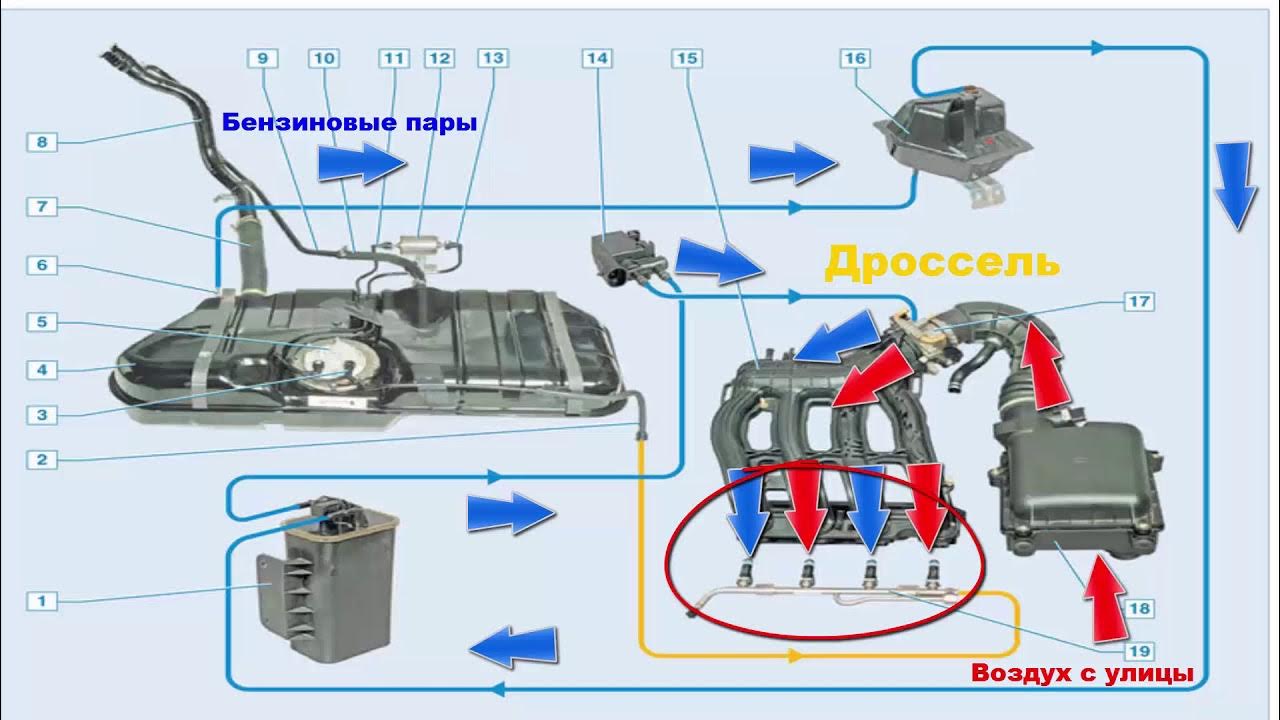 9 10 11 12 13 14 15 16

Бензиновые пары

8

7

6

5

4

3

2

1

Дроссель

17

18

19

Воздух с улицы