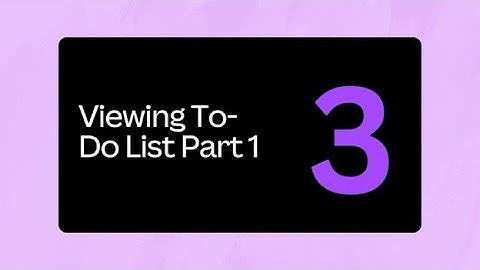 Viewing To-Do List Part 1

3