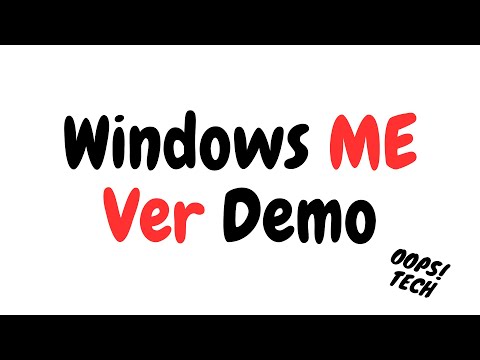 Windows ME
Ver Demo

OOPS!
TECH