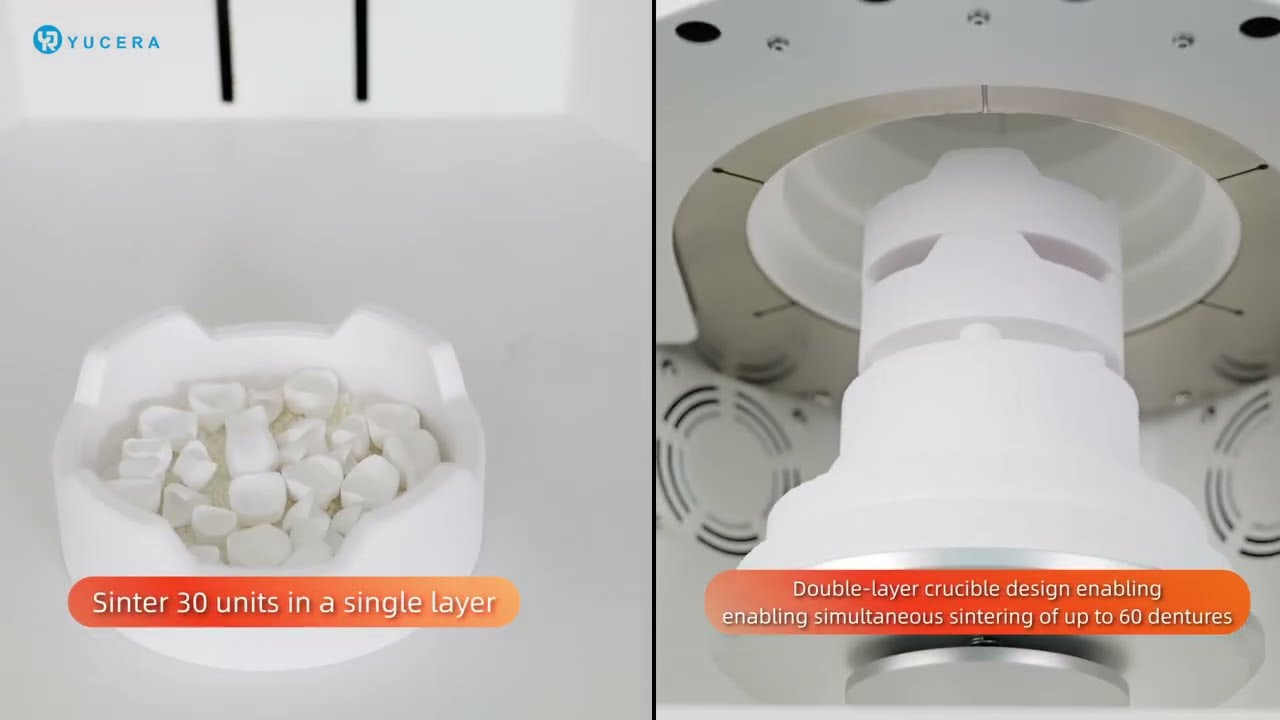 YUCERA

Sinter 30 units in a single layer

Double-layer crucible design enabling enabling simultaneous sintering of up to 60 dentures