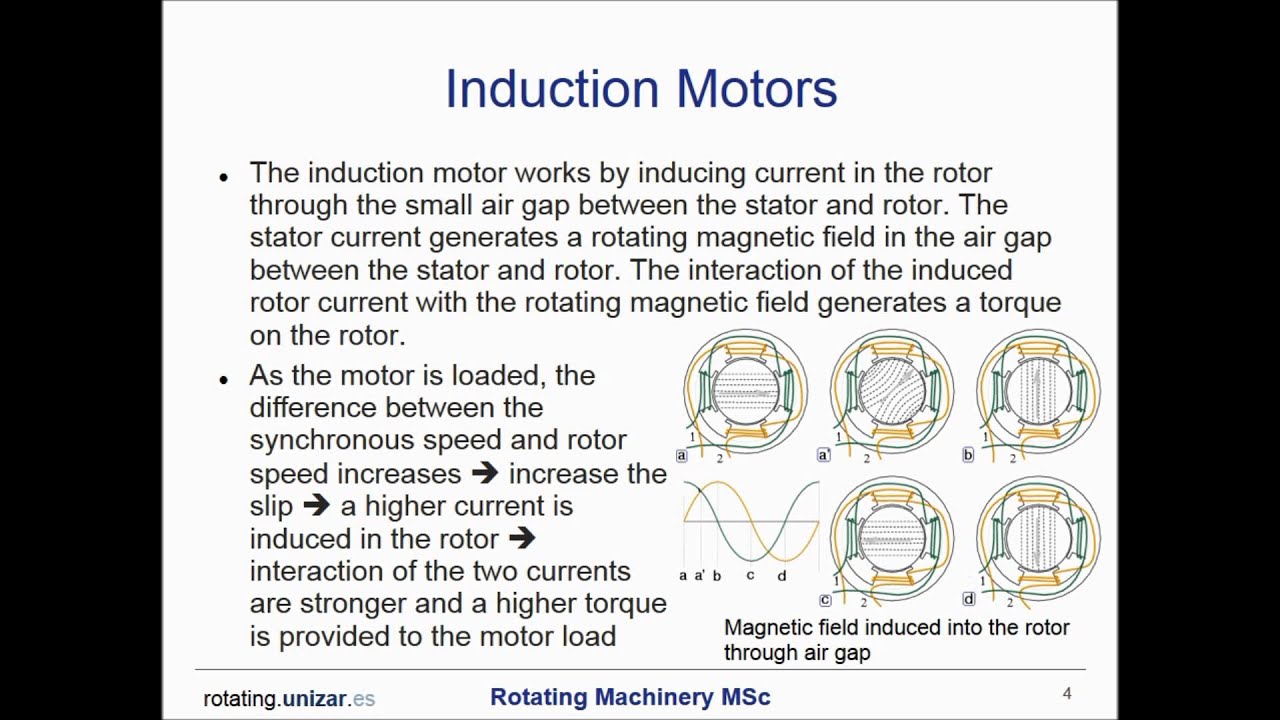 Induction Motors

• The induction motor works by inducing current in the rotor through the small air gap between the stator and rotor. The stator current generates a rotating magnetic field in the air gap between the stator and rotor. The interaction of the induced rotor current with the rotating magnetic field generates a torque on the rotor.

• As the motor is loaded, the difference between the synchronous speed and rotor speed increases ➔ increase the slip ➔ a higher current is induced in the rotor ➔ interaction of the two currents are stronger and a higher torque is provided to the motor load

1 2 a
1 2 a'
1 2 b
a a' b c d
1 2 c
1 2 d

Magnetic field induced into the rotor through air gap

rotating.unizar.es
Rotating Machinery MSc
4