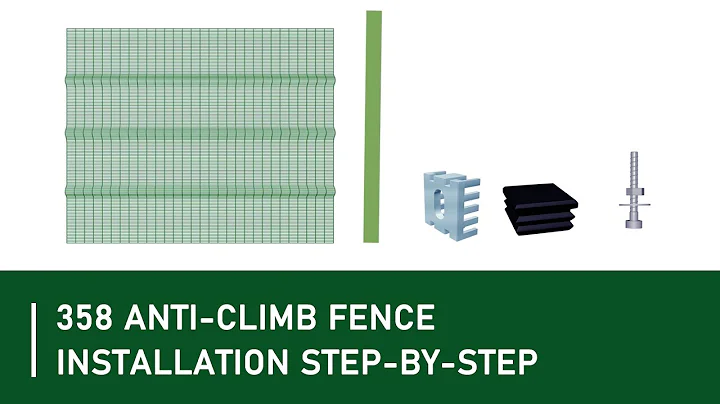 358 ANTI-CLIMB FENCE
INSTALLATION STEP-BY-STEP