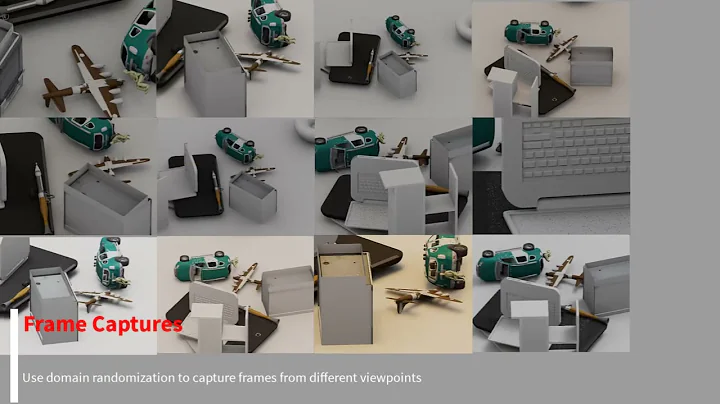 Frame Captures

Use domain randomization to capture frames from different viewpoints