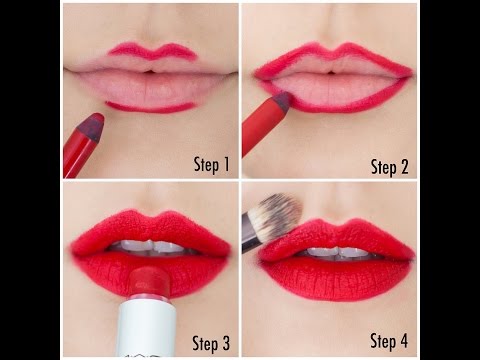 Step 1

Step 2

Step 3

Step 4