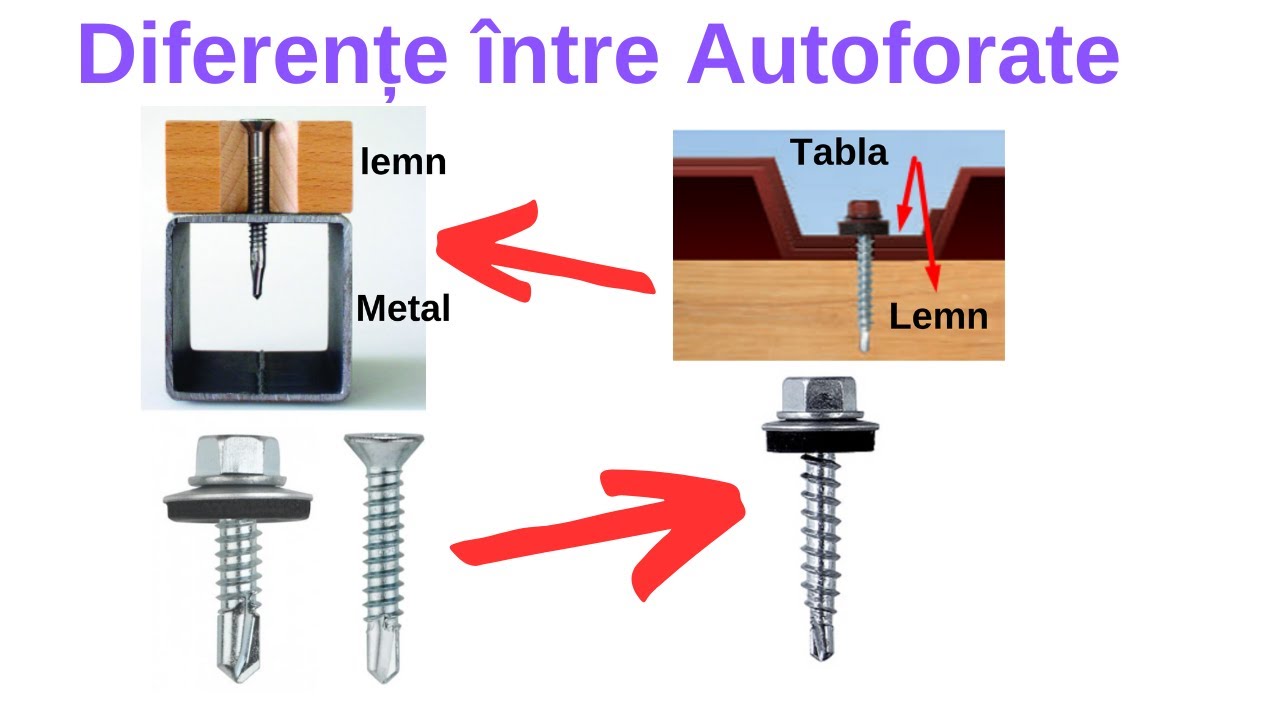 Diferențe între Autoforate

lemn

Metal

Tabla

Lemn