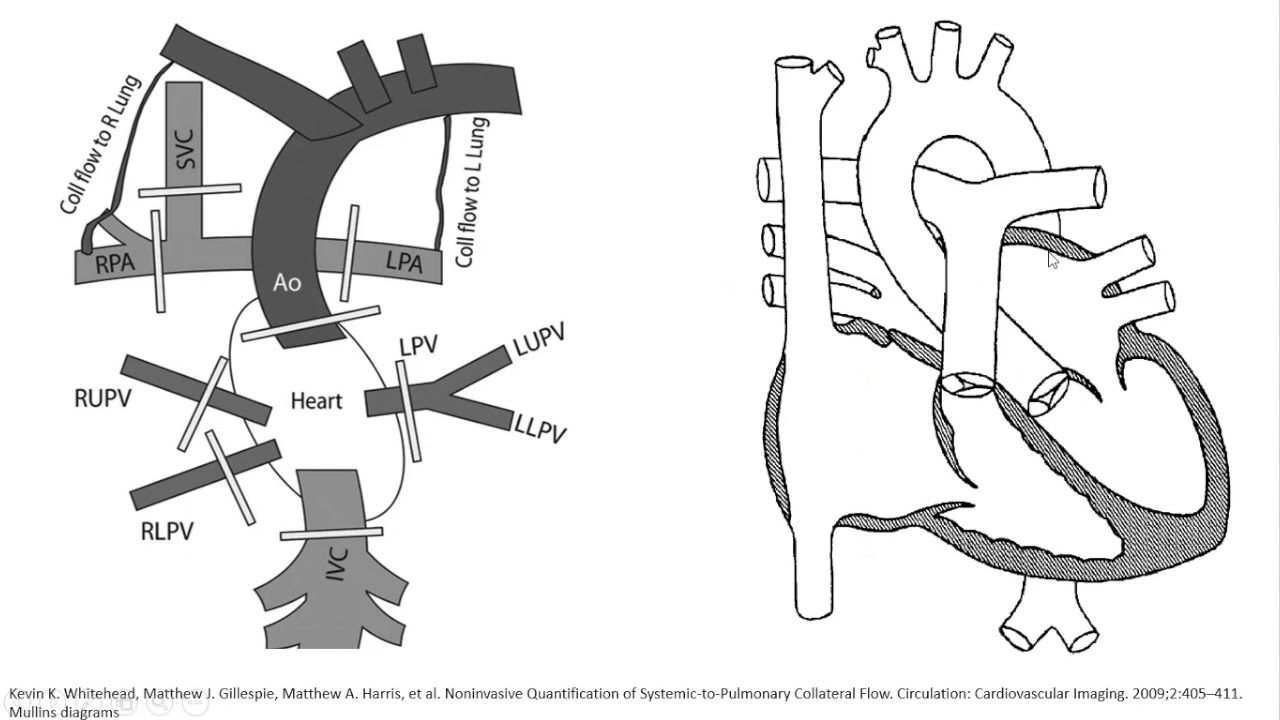 Coll flow to R Lung

SVC

Coll flow to L Lung

RPA

Ao

LPA

LPV

LUPV

RUPV

Heart

LLPV

RLPV

IVC

Kevin K. Whitehead, Matthew J. Gillespie, Matthew A. Harris, et al. Noninvasive Quantification of Systemic-to-Pulmonary Collateral Flow. Circulation: Cardiovascular Imaging. 2009;2:405–411.
Mullins diagrams