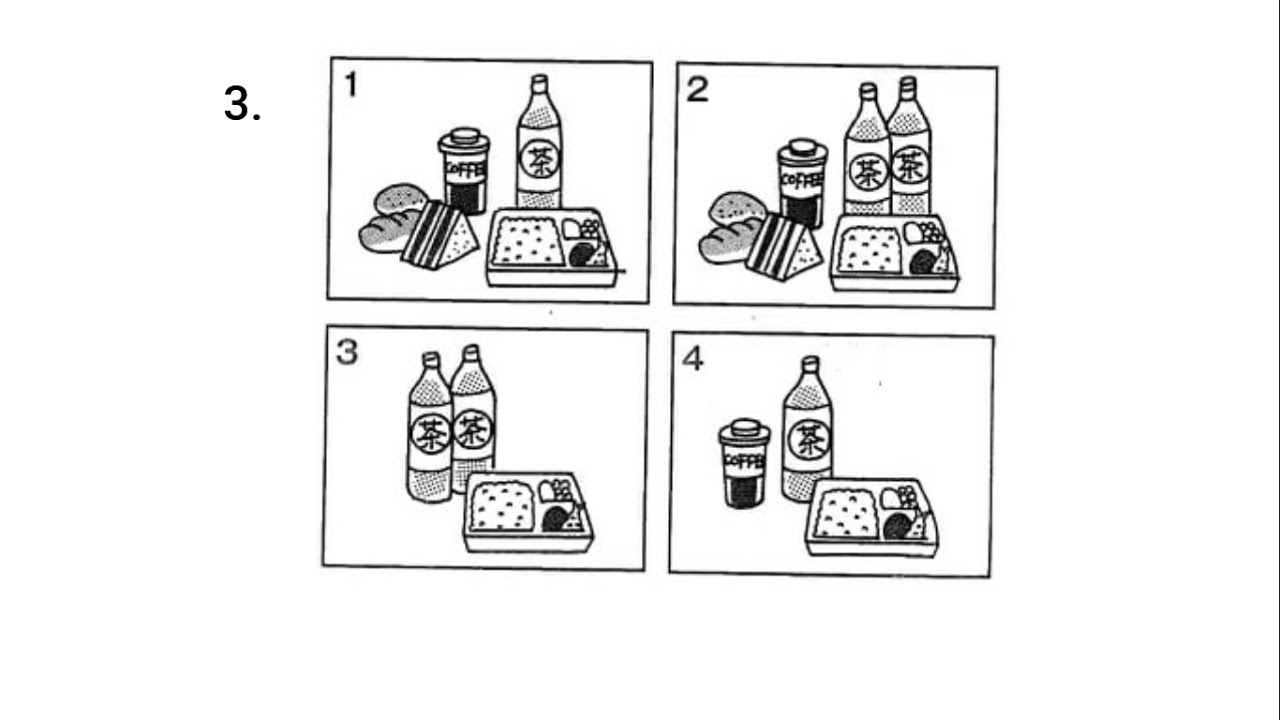 3.

1

COFFEE

茶

2

COFFEE

茶

茶

3

茶

茶

4

COFFEE

茶