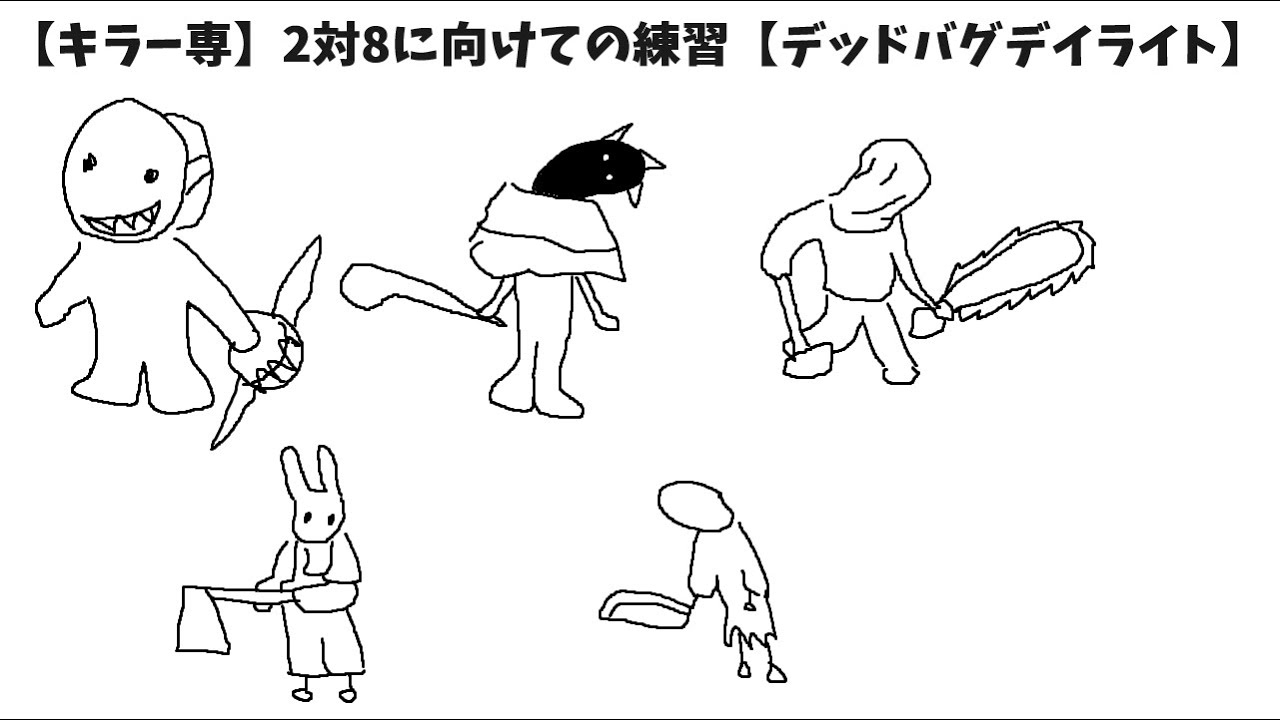 【キラー専】2対8に向けての練習【デッドバグデイライト】