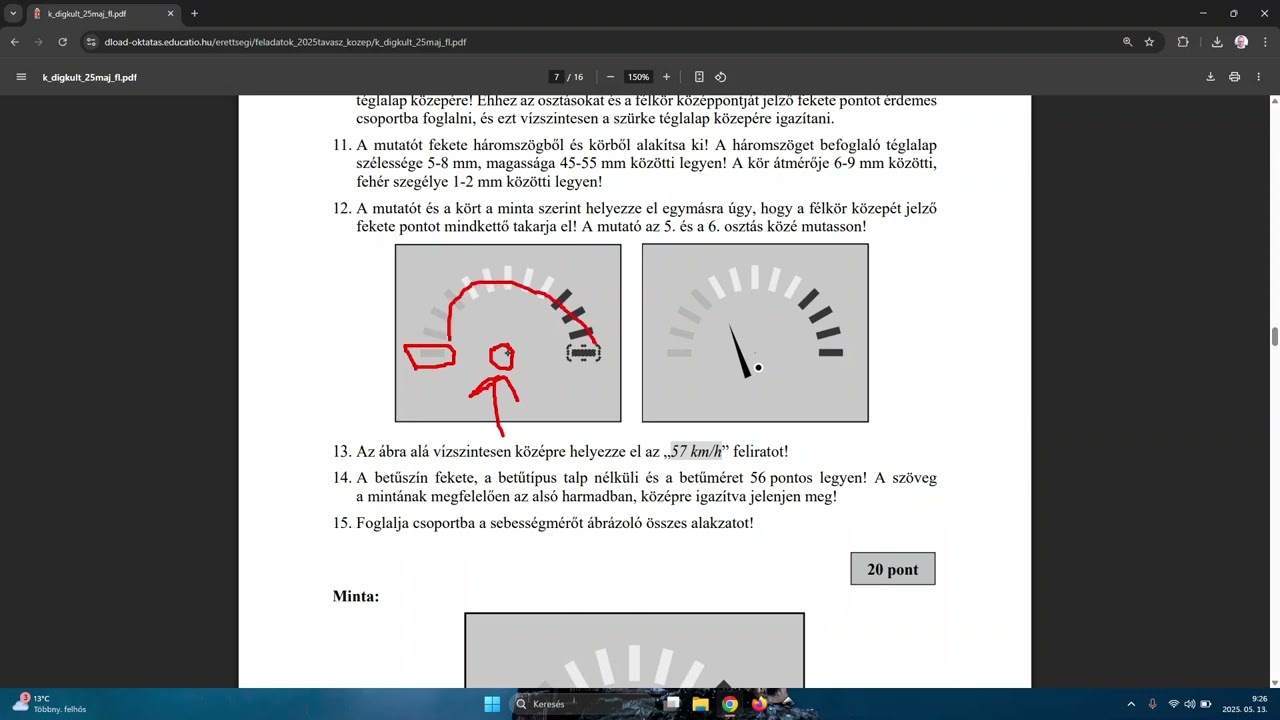 k_digkult_25maj_fl.pdf

dload-oktatas.educatio.hu/erettsegi/feladatok_2025tavasz_kozep/k_digkult_25maj_fl.pdf

k_digkult_25maj_fl.pdf

7 / 16

150%

téglalap közepére! Ehhez az osztásokat és a félkör középpontját jelző fekete pontot érdemes csoportba foglalni, és ezt vízszintesen a szürke téglalap közepére igazítani.

11. A mutatót fekete háromszögből és körből alakítsa ki! A háromszöget befoglaló téglalap szélessége 5-8 mm, magassága 45-55 mm közötti legyen! A kör átmérője 6-9 mm közötti, fehér szegélye 1-2 mm közötti legyen!

12. A mutatót és a kört a minta szerint helyezze el egymásra úgy, hogy a félkör közepét jelző fekete pontot mindkettő takarja el! A mutató az 5. és a 6. osztás közé mutasson!

13. Az ábra alá vízszintesen középre helyezze el az „57 km/h” feliratot!

14. A betűszín fekete, a betűtípus talp nélküli és a betűméret 56 pontos legyen! A szöveg a mintának megfelelően az alsó harmadban, középre igazítva jelenjen meg!

15. Foglalja csoportba a sebességmérőt ábrázoló összes alakzatot!

20 pont

Minta:

13°C
Többny. felhős

Keresés

9:26
2025. 05. 13.