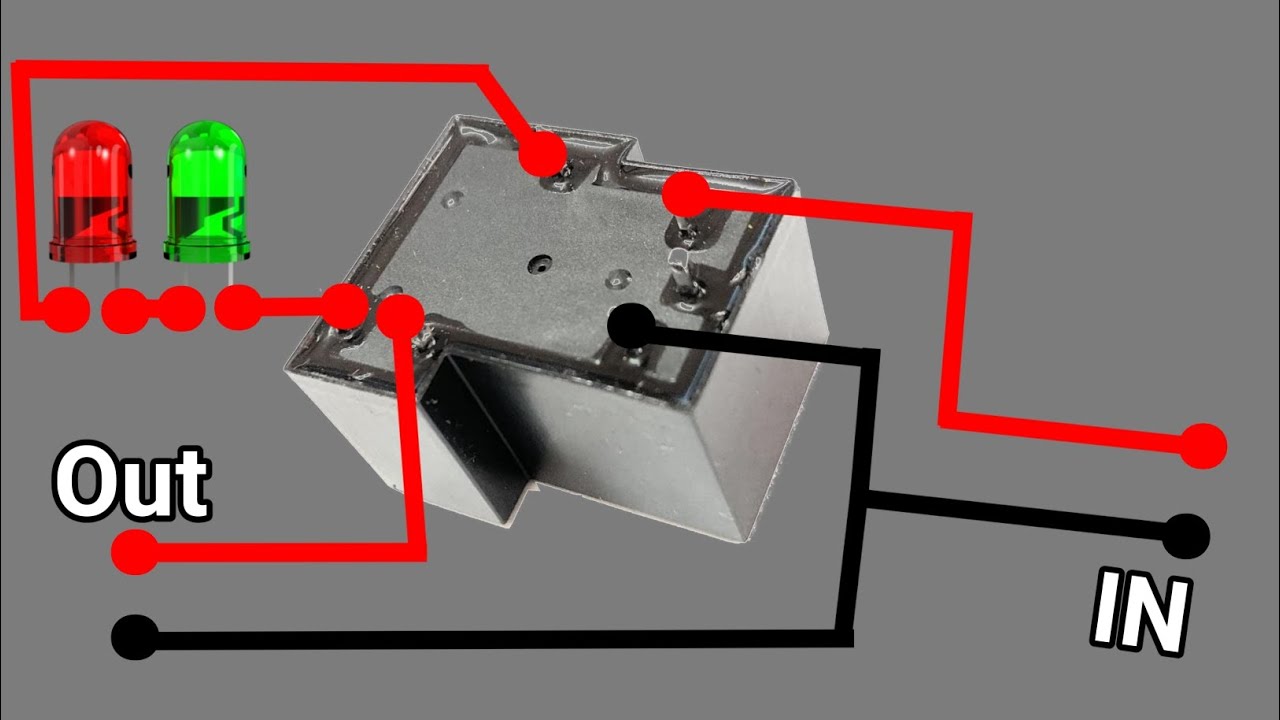 Out

IN