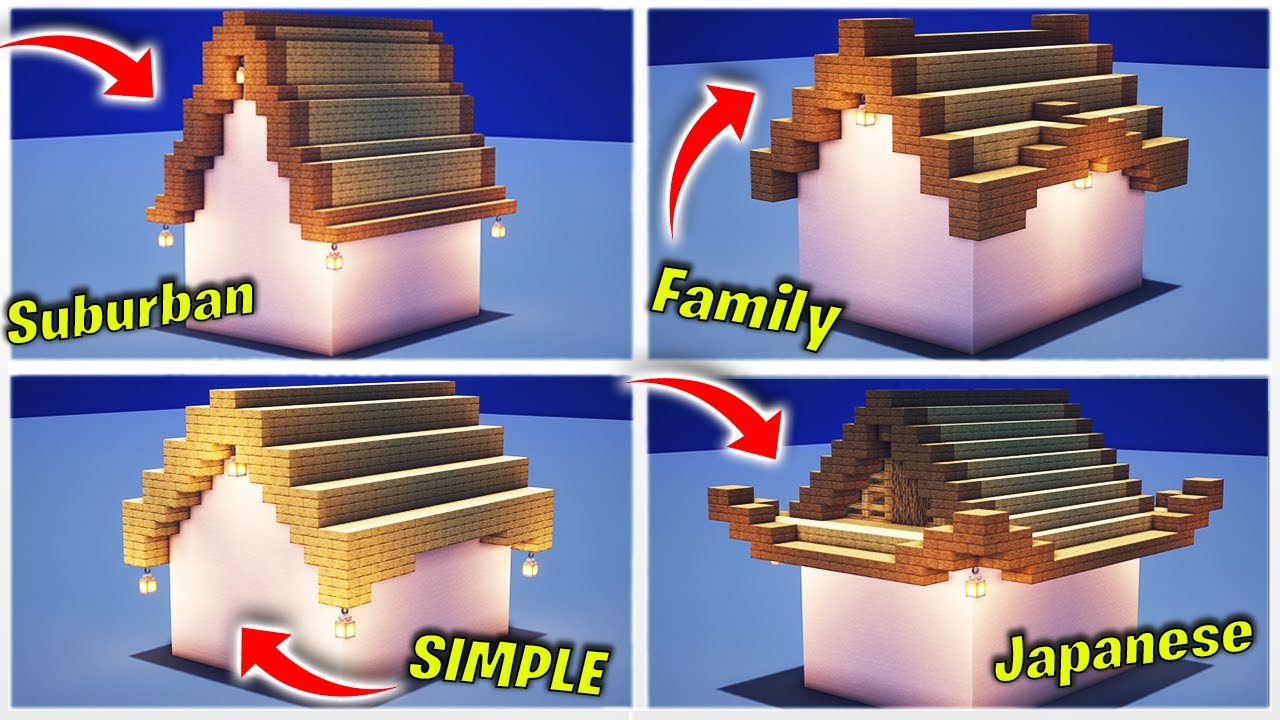 Suburban

Family

SIMPLE

Japanese